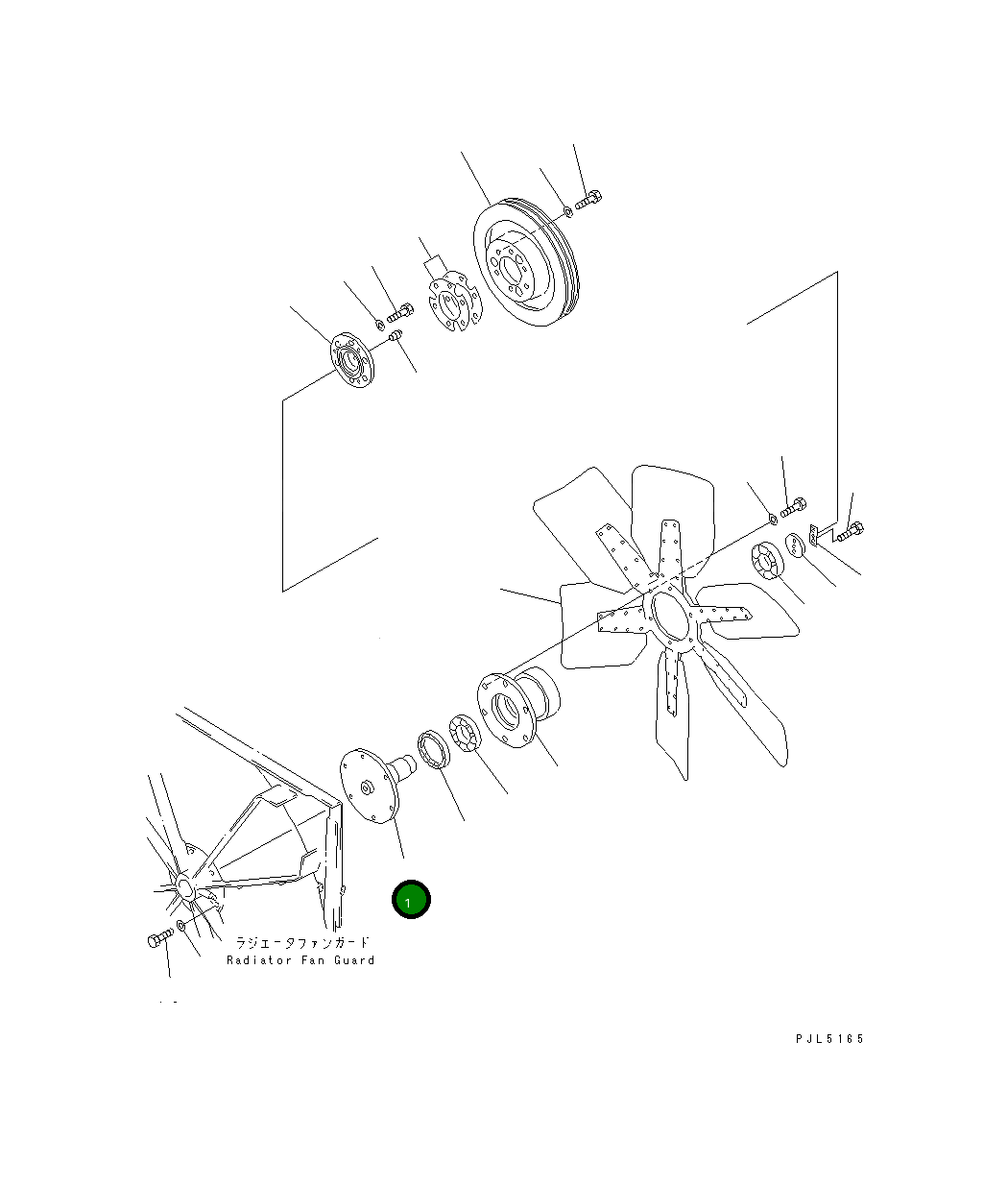 1

ラジエータファンガード
Radiator Fan Guard

PJL5165