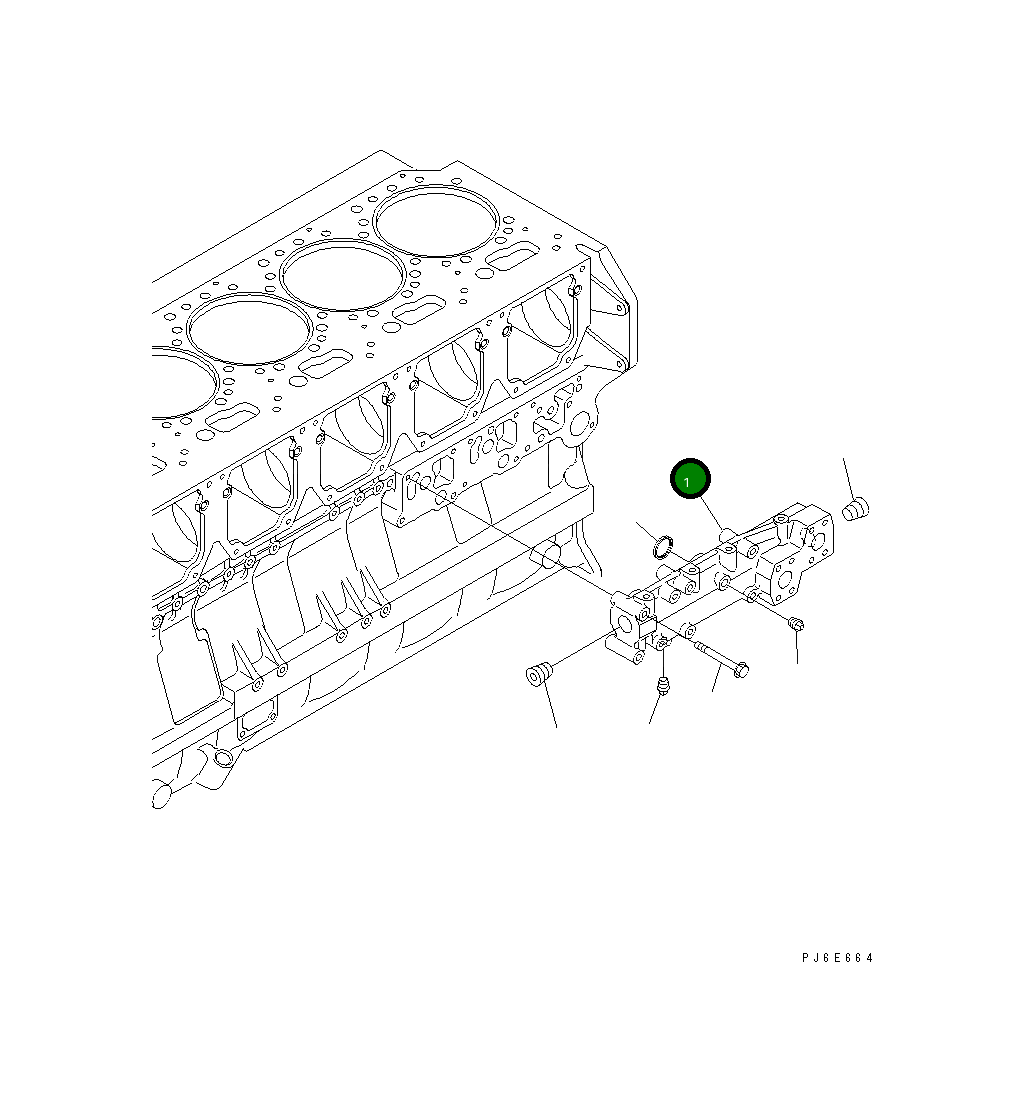 1

PJ6E664