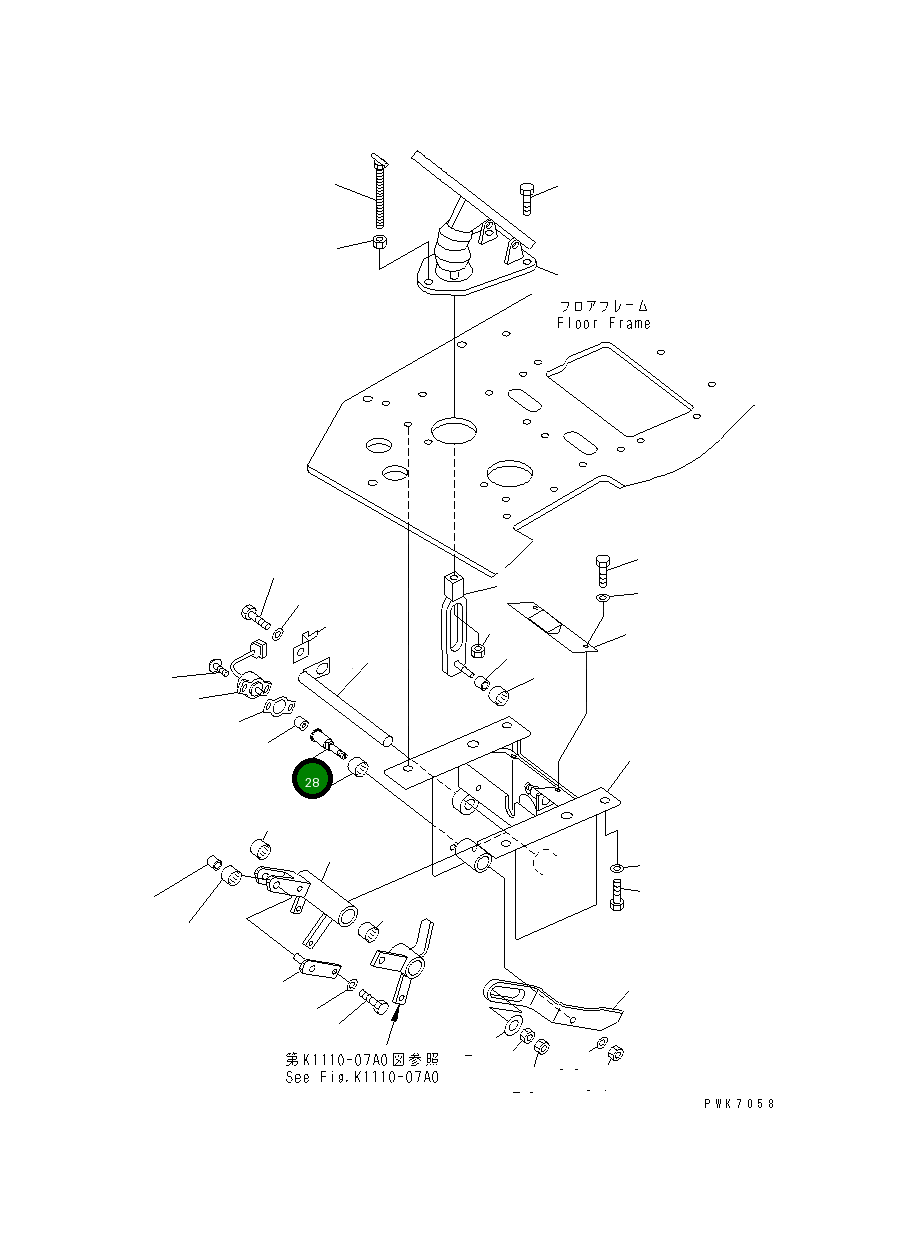 フロアフレーム
Floor Frame

28

第K1110-07A0図参照
See Fig.K1110-07A0

PWK7058