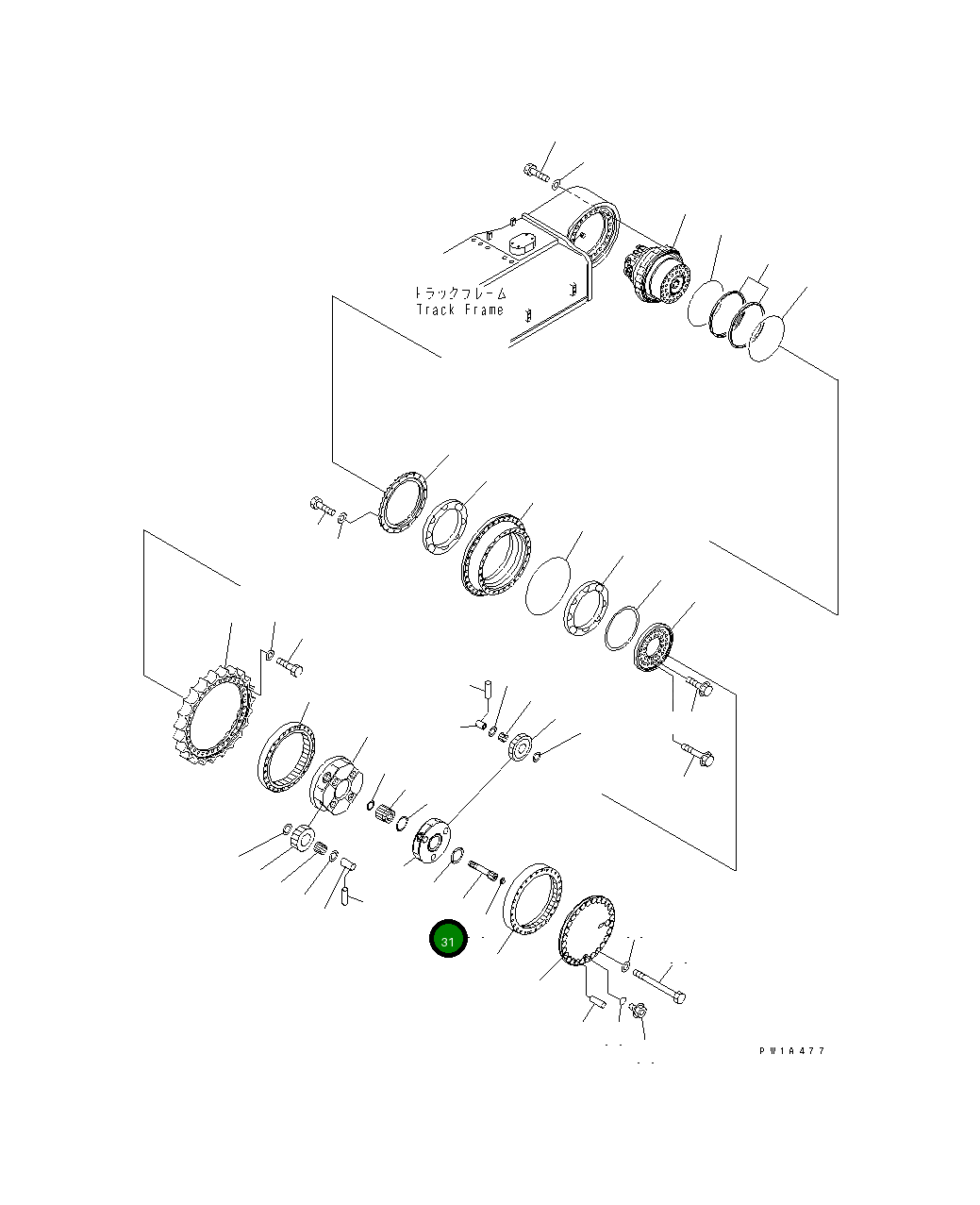 トラックフレーム
Track Frame

31

PW1A477