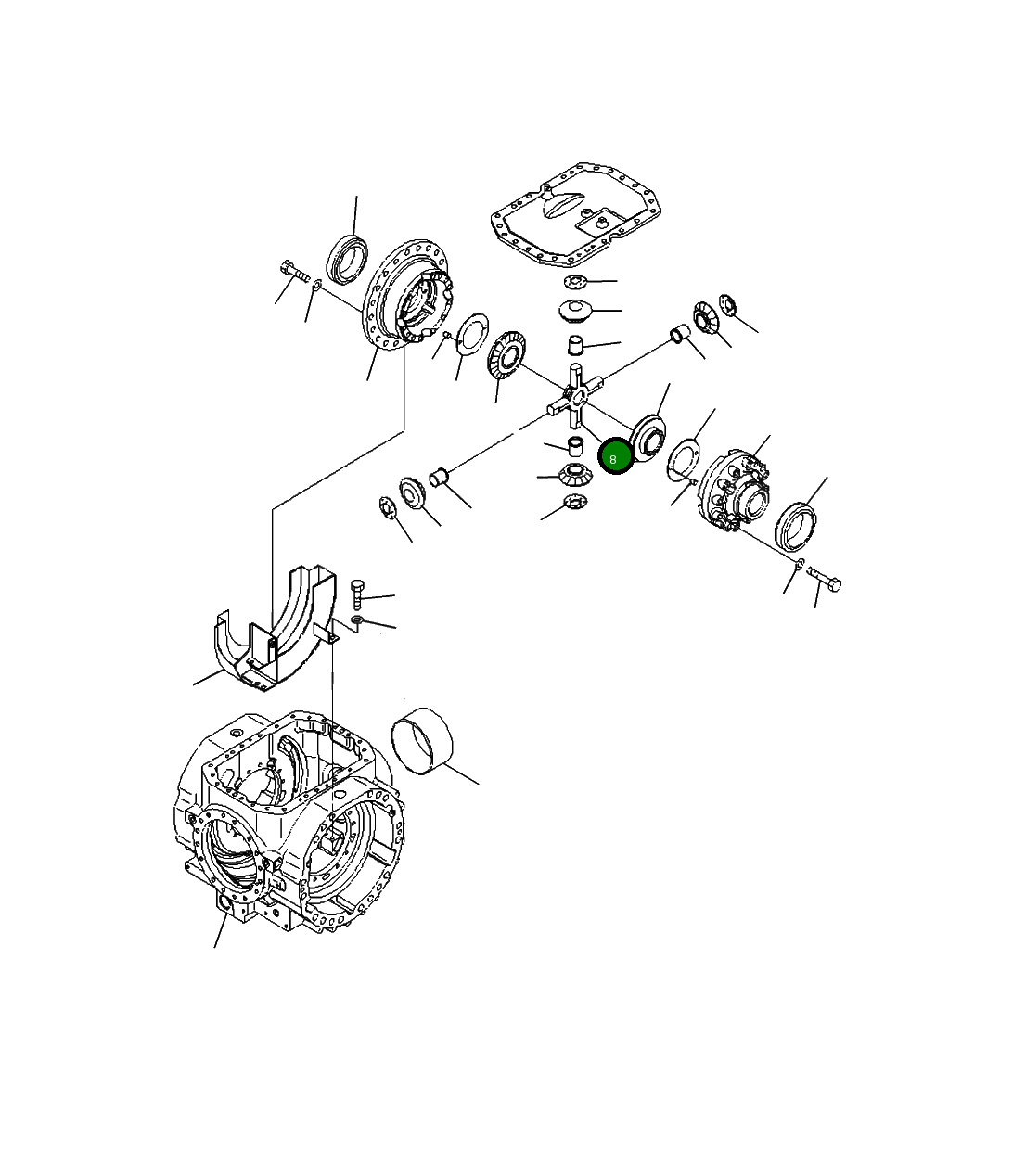 8