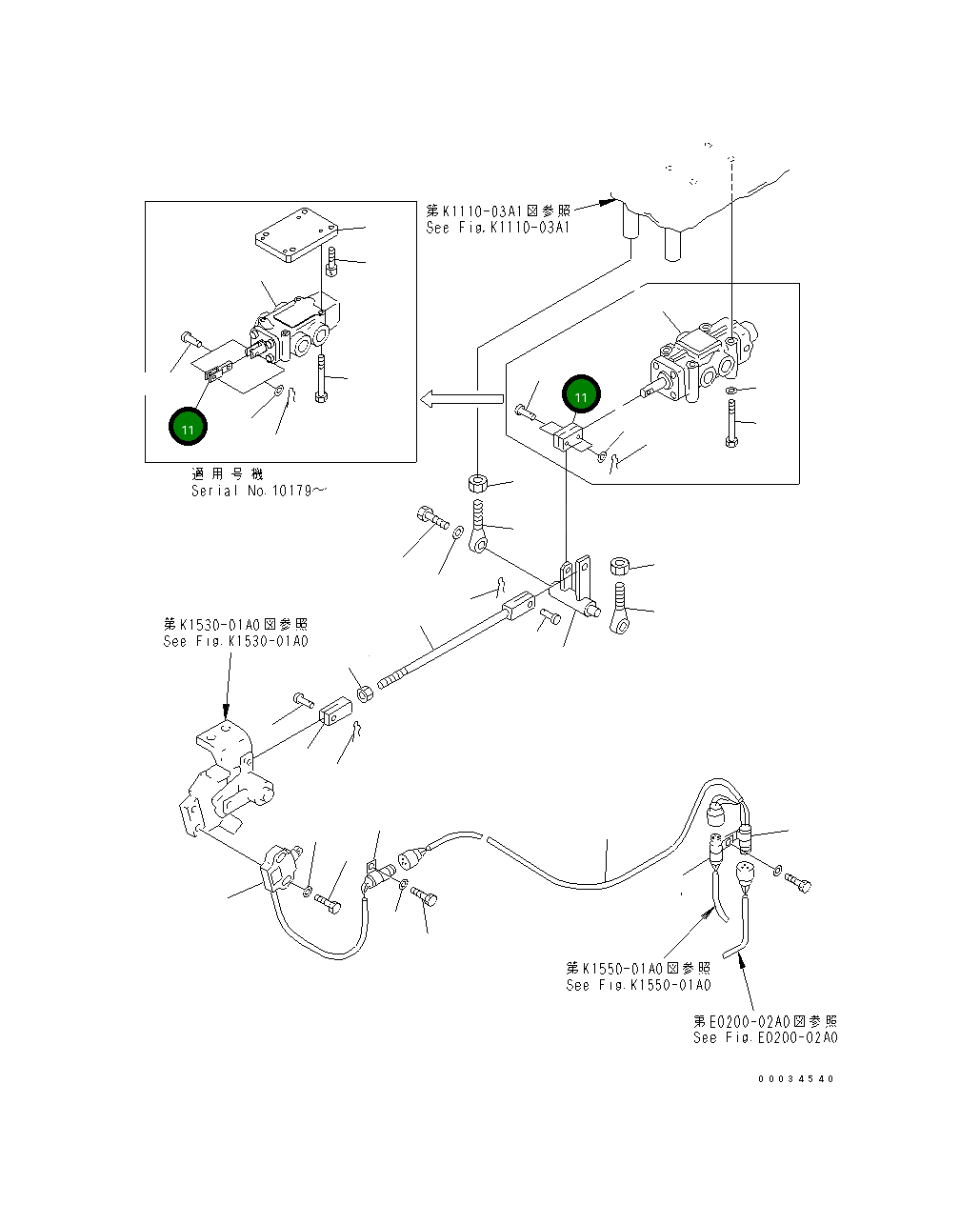 第K1110-03A1図参照
See Fig.K1110-03A1

11

11

適用号機
Serial No.10179~

第K1530-01A0図参照
See Fig.K1530-01A0

第K1550-01A0図参照
See Fig.K1550-01A0

第E0200-02A0図参照
See Fig.E0200-02A0

00034540