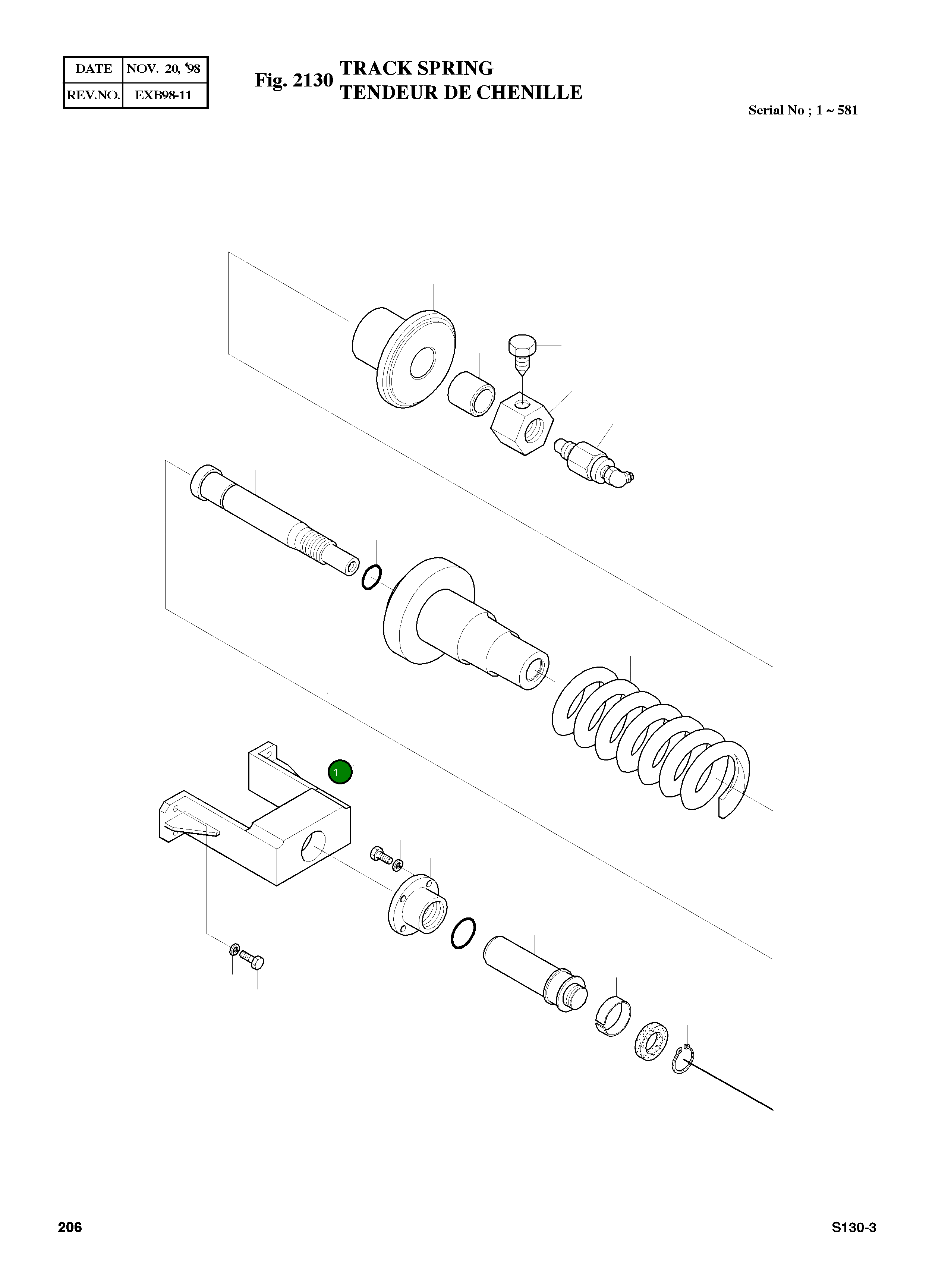 | DATE | NOV. 20, '98 |
|---|---|
| REV.NO. | EXB98-11 |

Fig. 2130 TRACK SPRING
TENDEUR DE CHENILLE

Serial No ; 1 ~ 581

1

206

S130-3