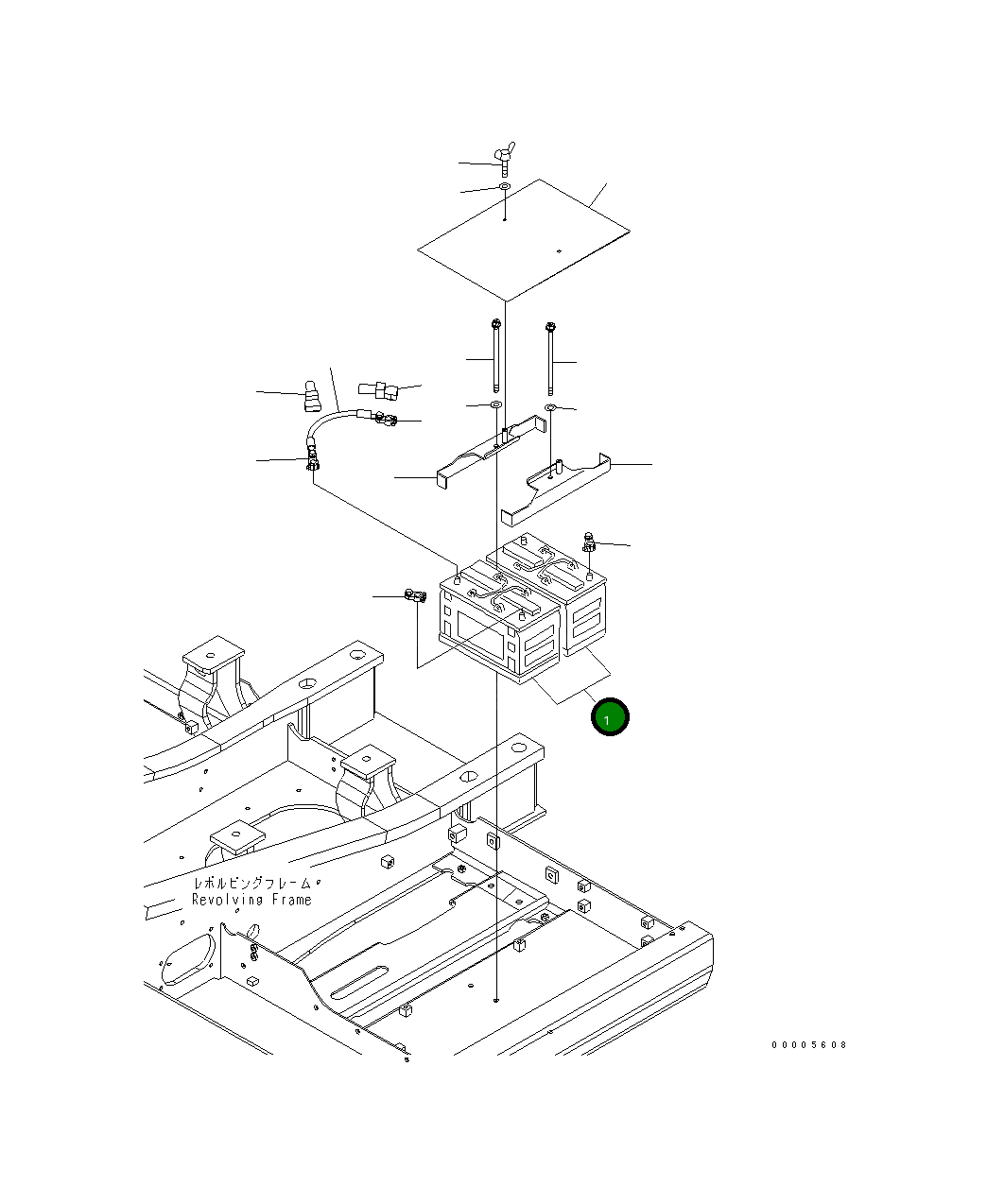 1

レボルビングフレーム
Revolving Frame

00005608