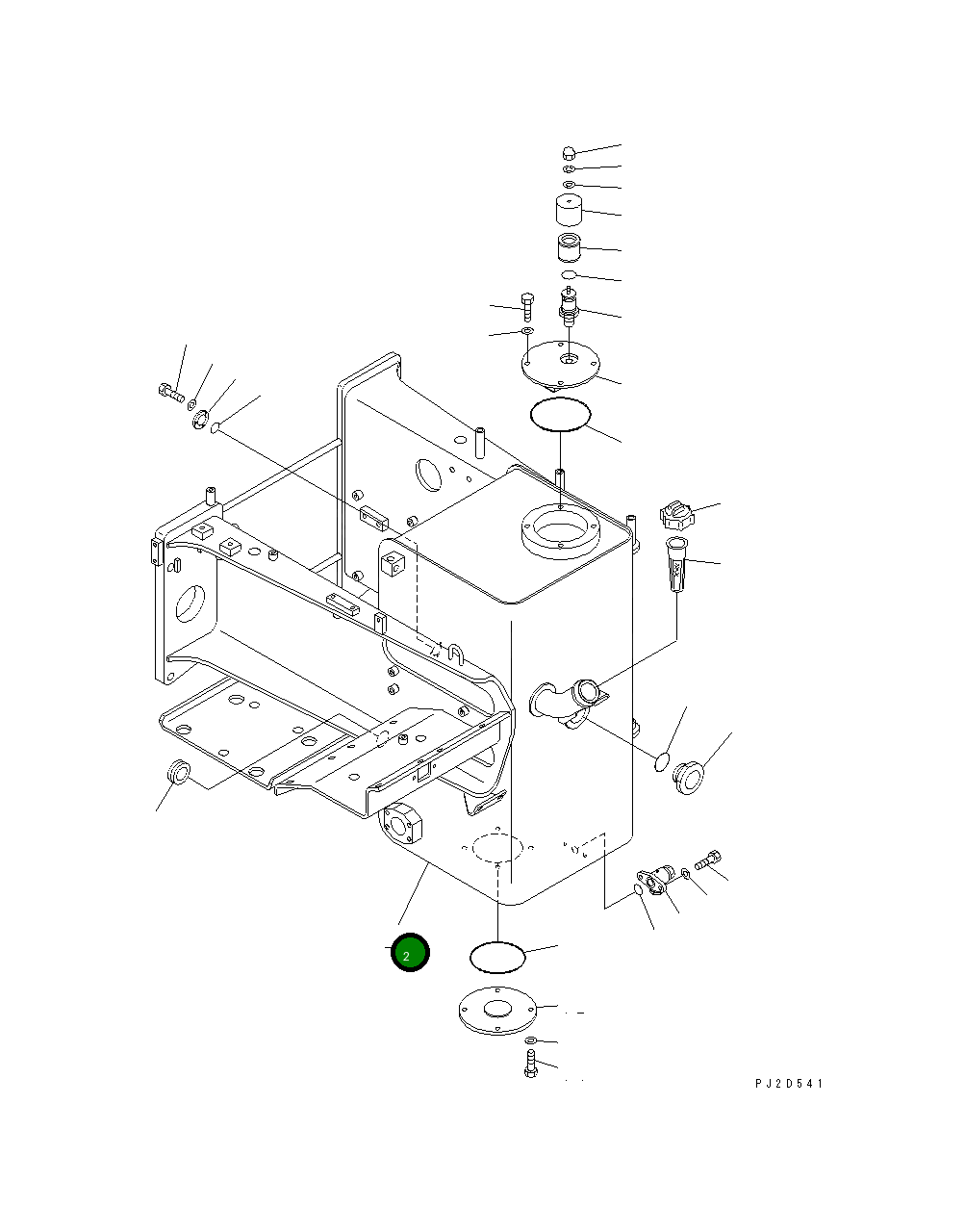 2

PJ2D541