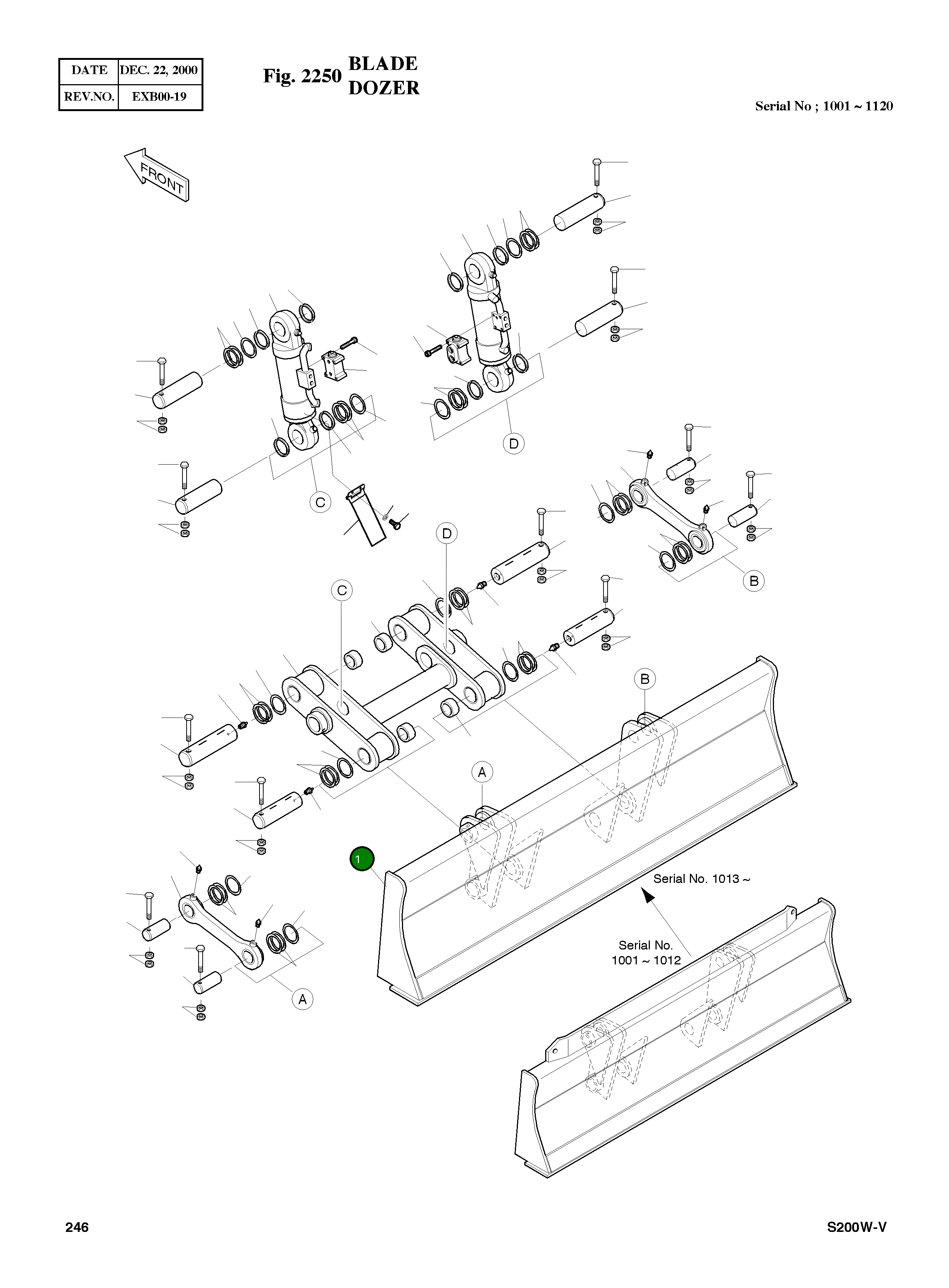 | DATE | DEC. 22, 2000 |
|---|---|
| REV.NO. | EXB00-19 |

Fig. 2250 BLADE DOZER

Serial No ; 1001 ~ 1120

FRONT

D

C

D

B

C

B

A

1

Serial No. 1013 ~

Serial No. 1001 ~ 1012

A

246

S200W-V