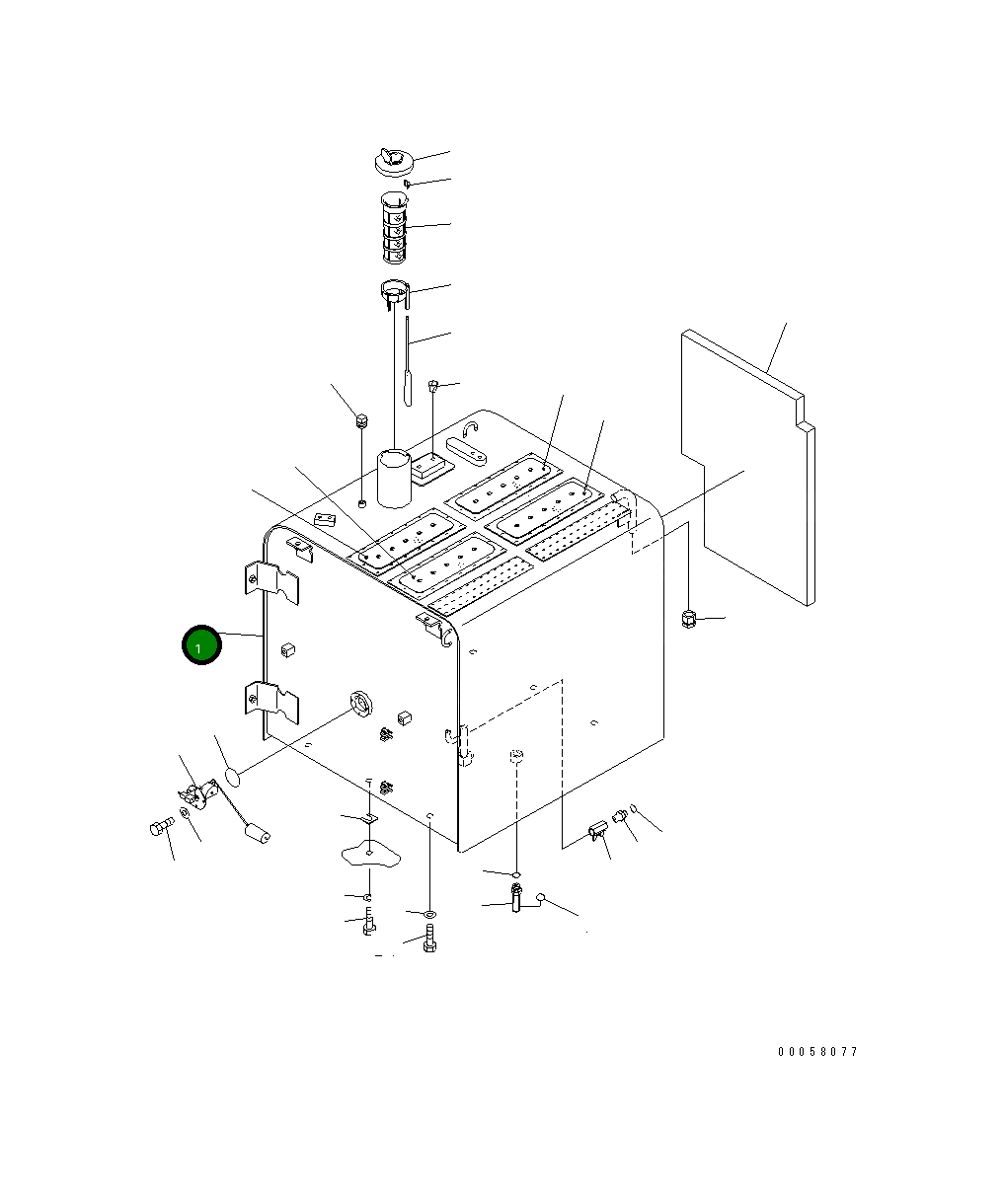 1

00058077