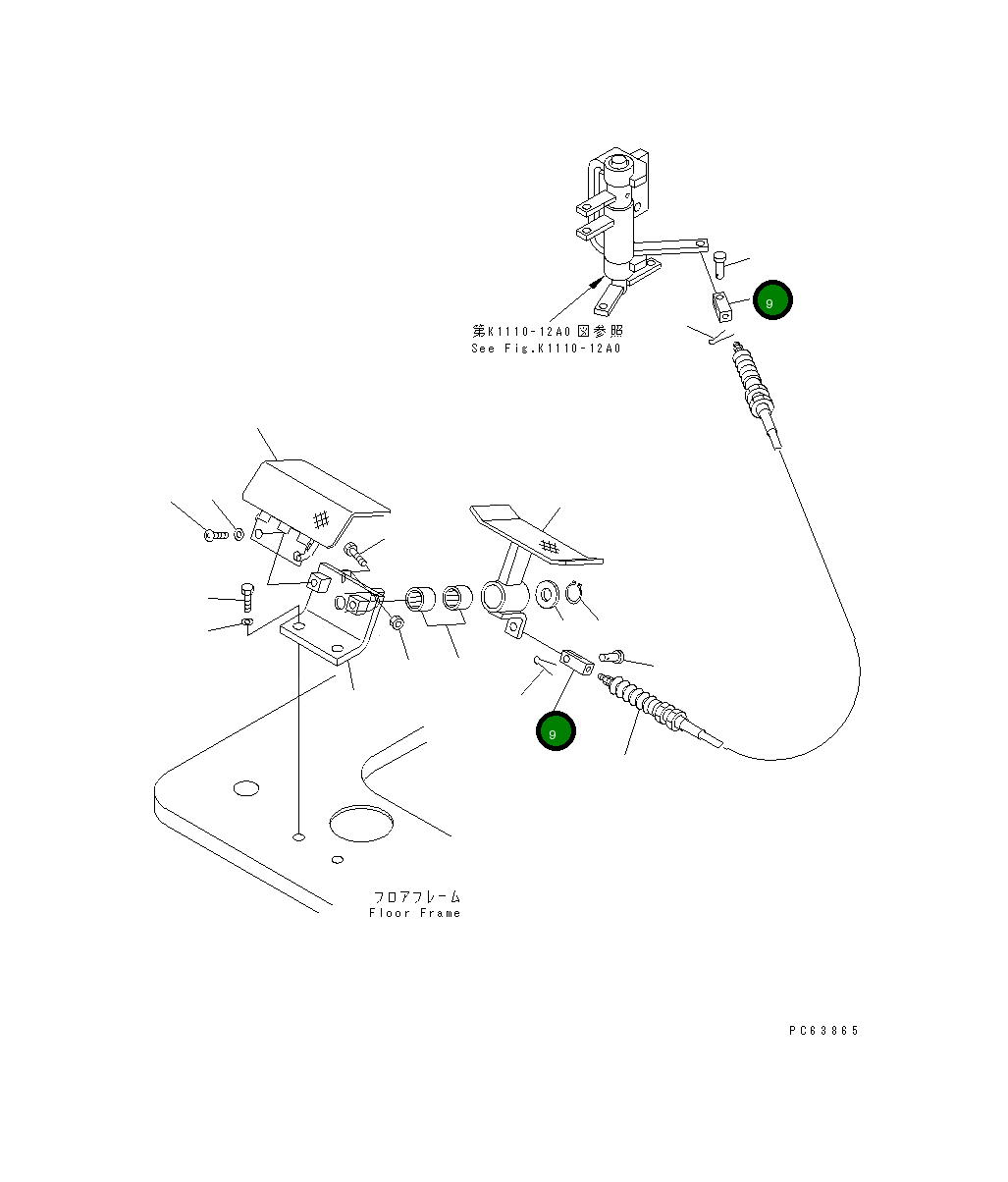 第K1110-12A0図参照
See Fig.K1110-12A0

9

9

フロアフレーム
Floor Frame

PC63865