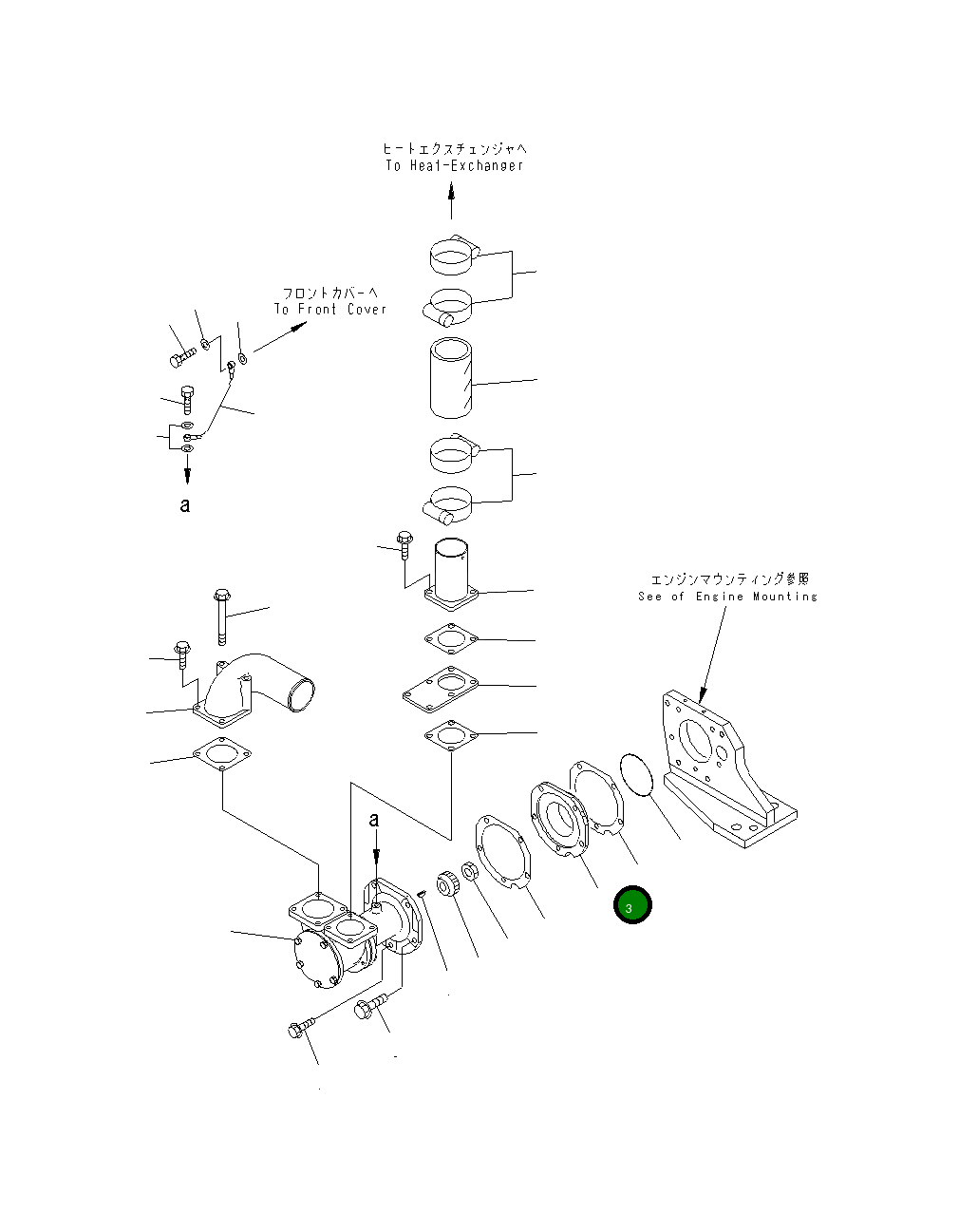 ヒートエクスチェンジャへ
To Heat-Exchanger

フロントカバーへ
To Front Cover

a

エンジンマウンティング参照
See of Engine Mounting

a

3