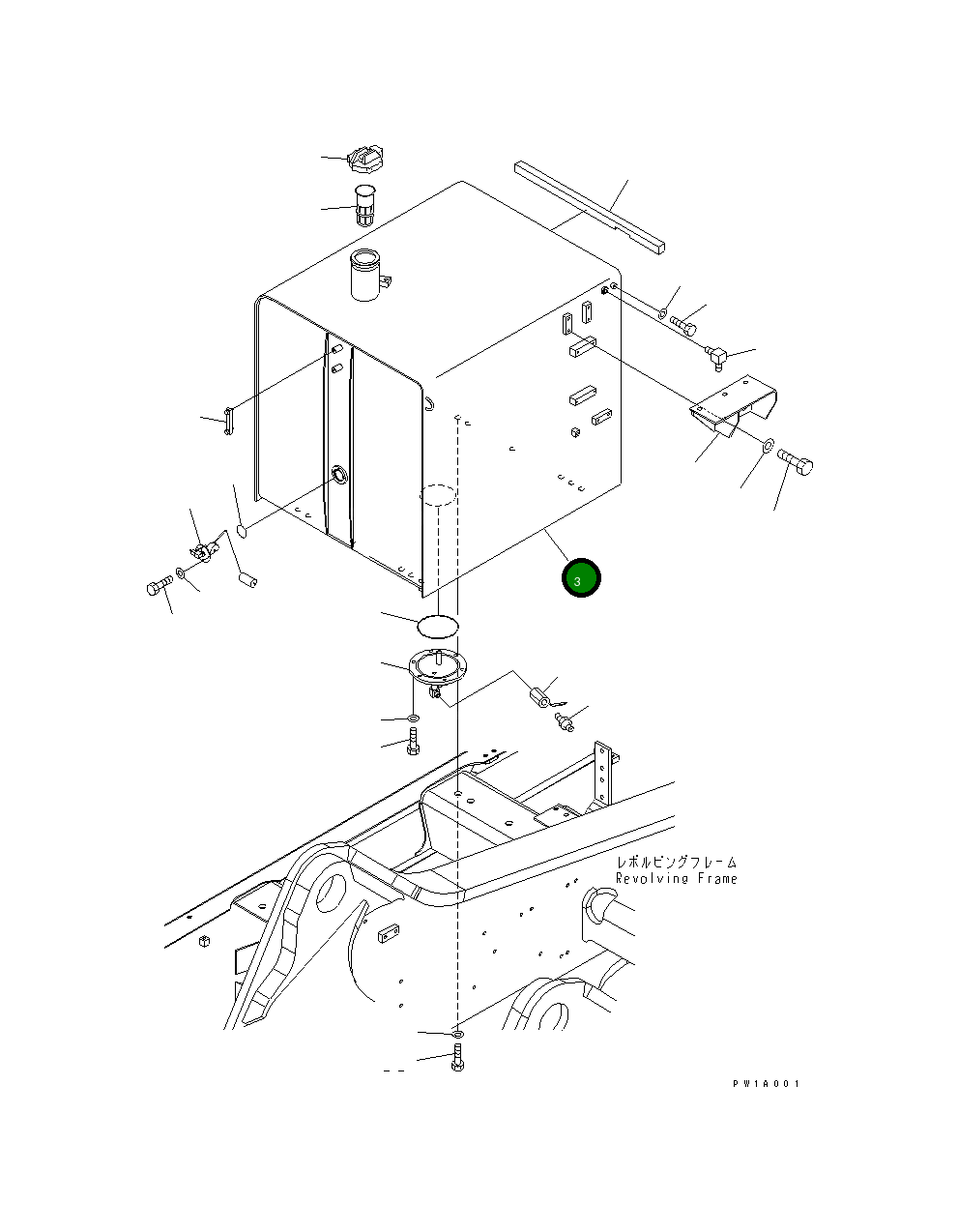 3

レボルビングフレーム
Revolving Frame

PW1A001