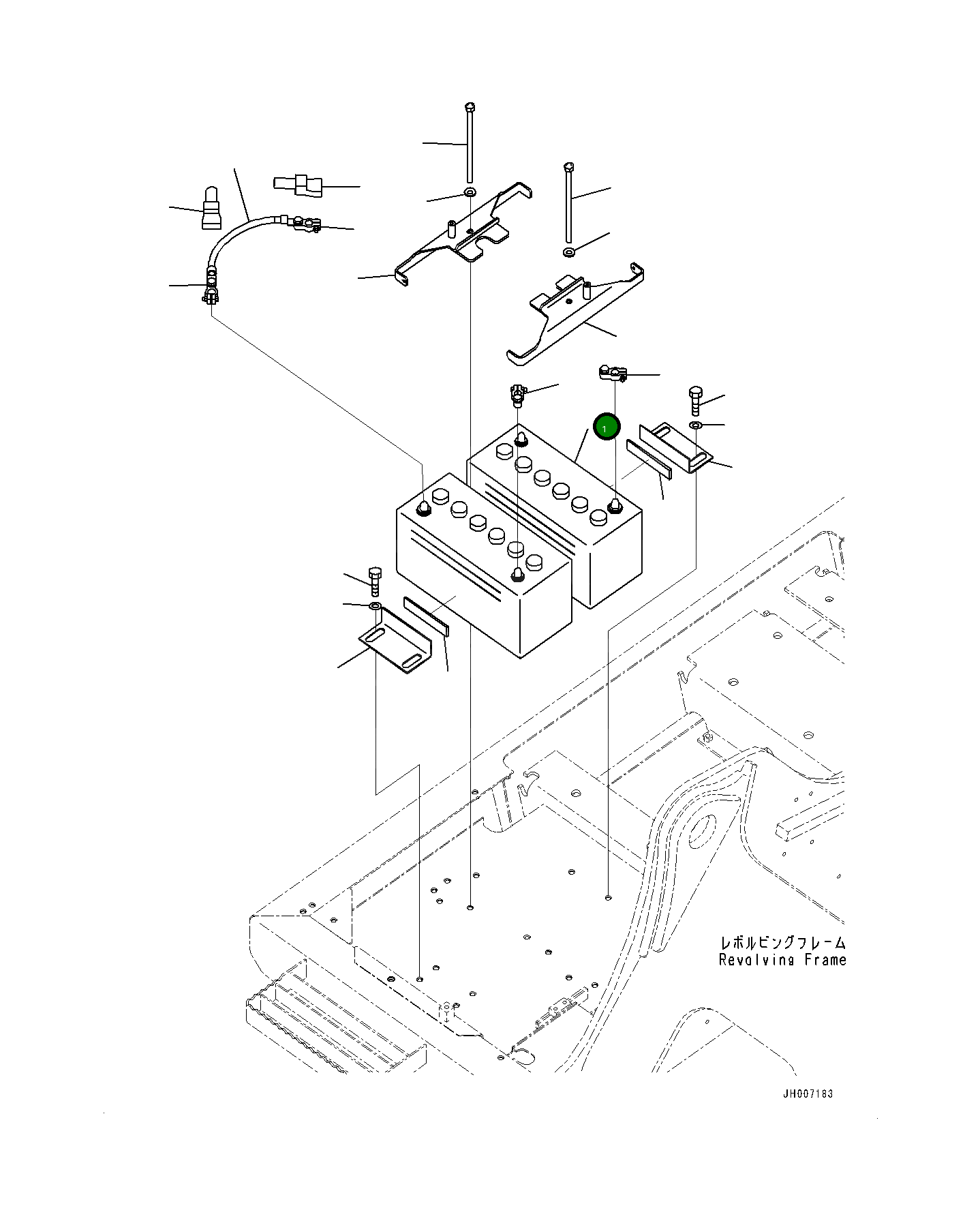 1

レボルビングフレーム
Revolving Frame

JH007183