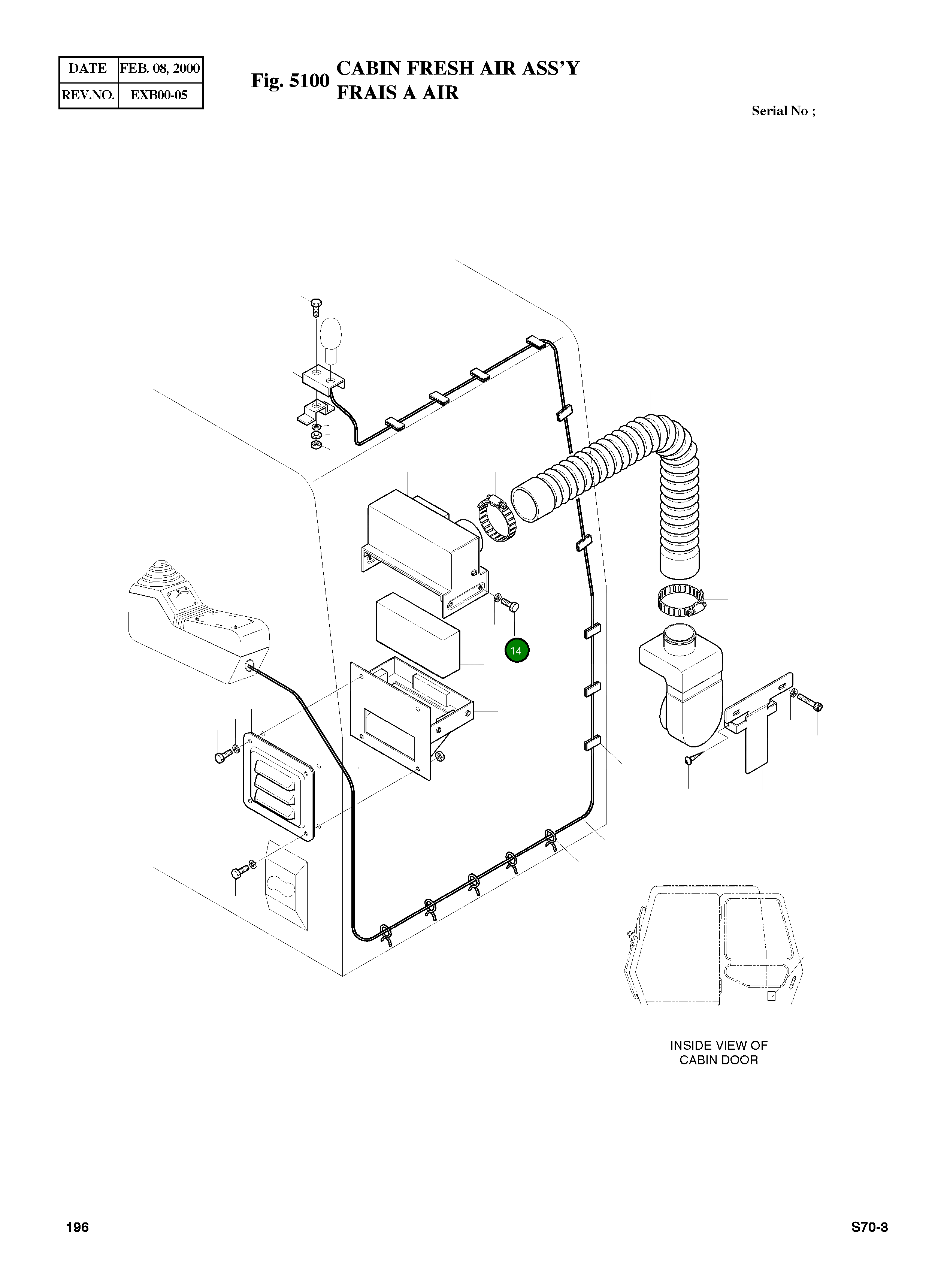 | DATE | FEB. 08, 2000 |
|---|---|
| REV.NO. | EXB00-05 |

Fig. 5100 CABIN FRESH AIR ASS'Y
FRAIS A AIR

Serial No ;

14

INSIDE VIEW OF CABIN DOOR

196

S70-3