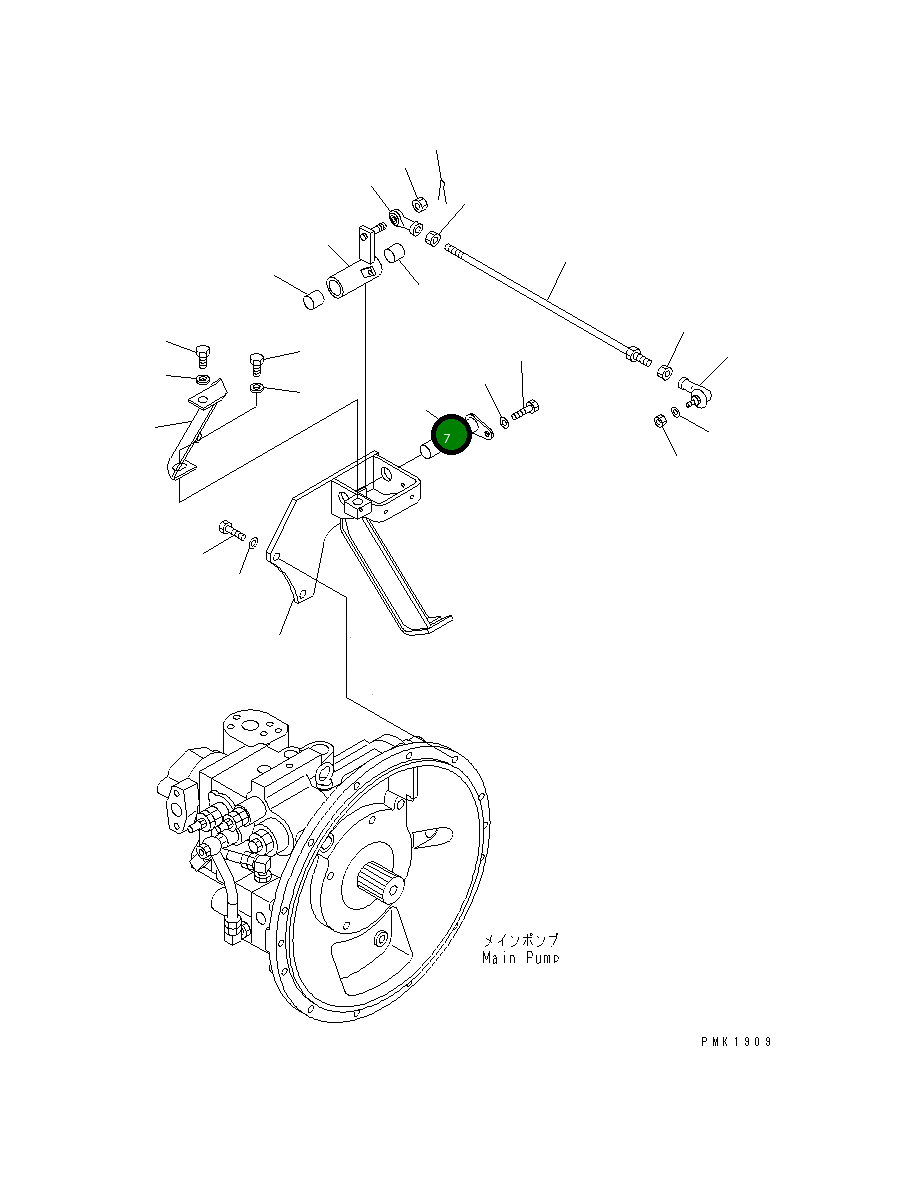 7

メインポンプ
Main Pump

PMK1909