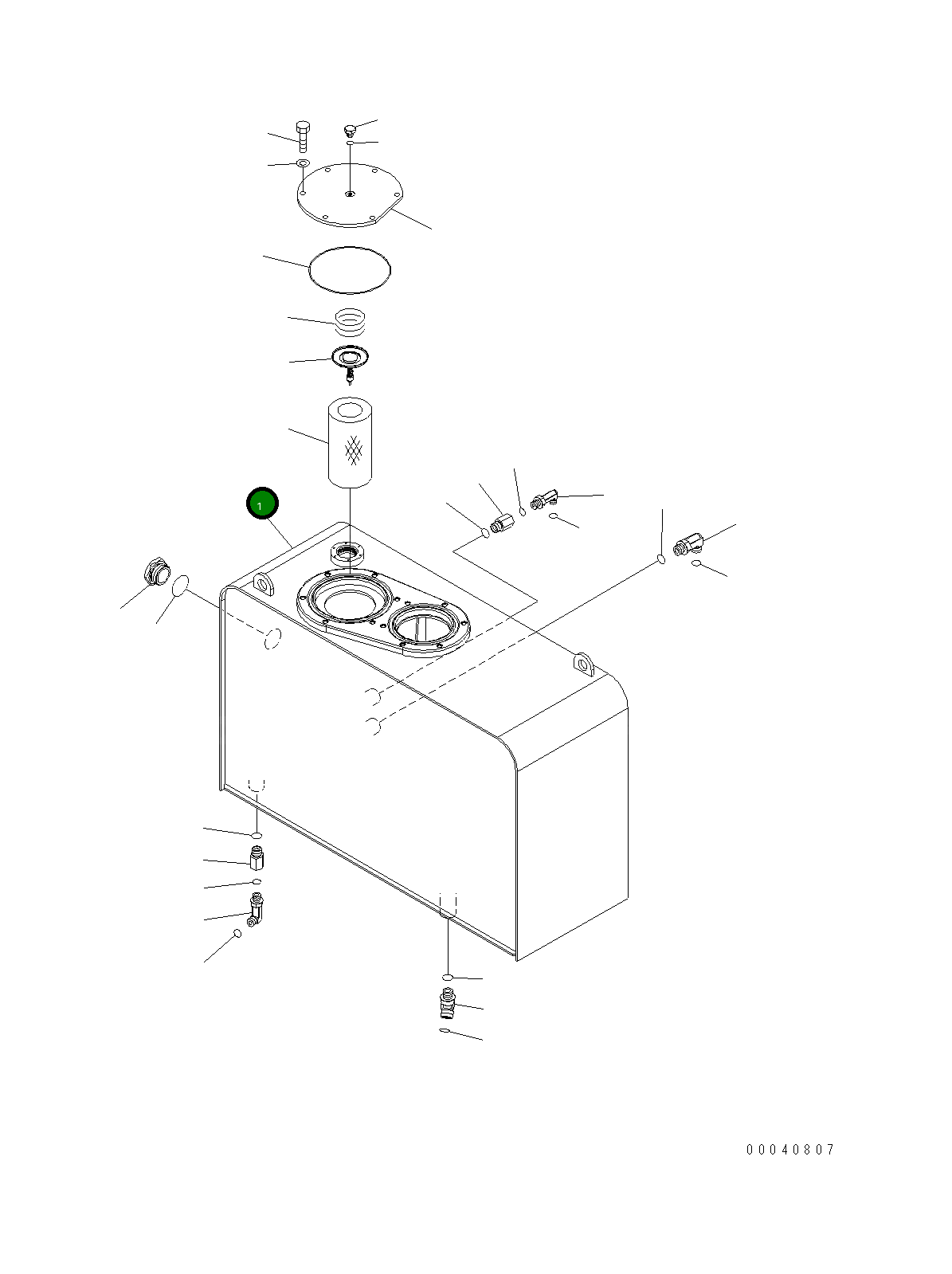 1

00040807