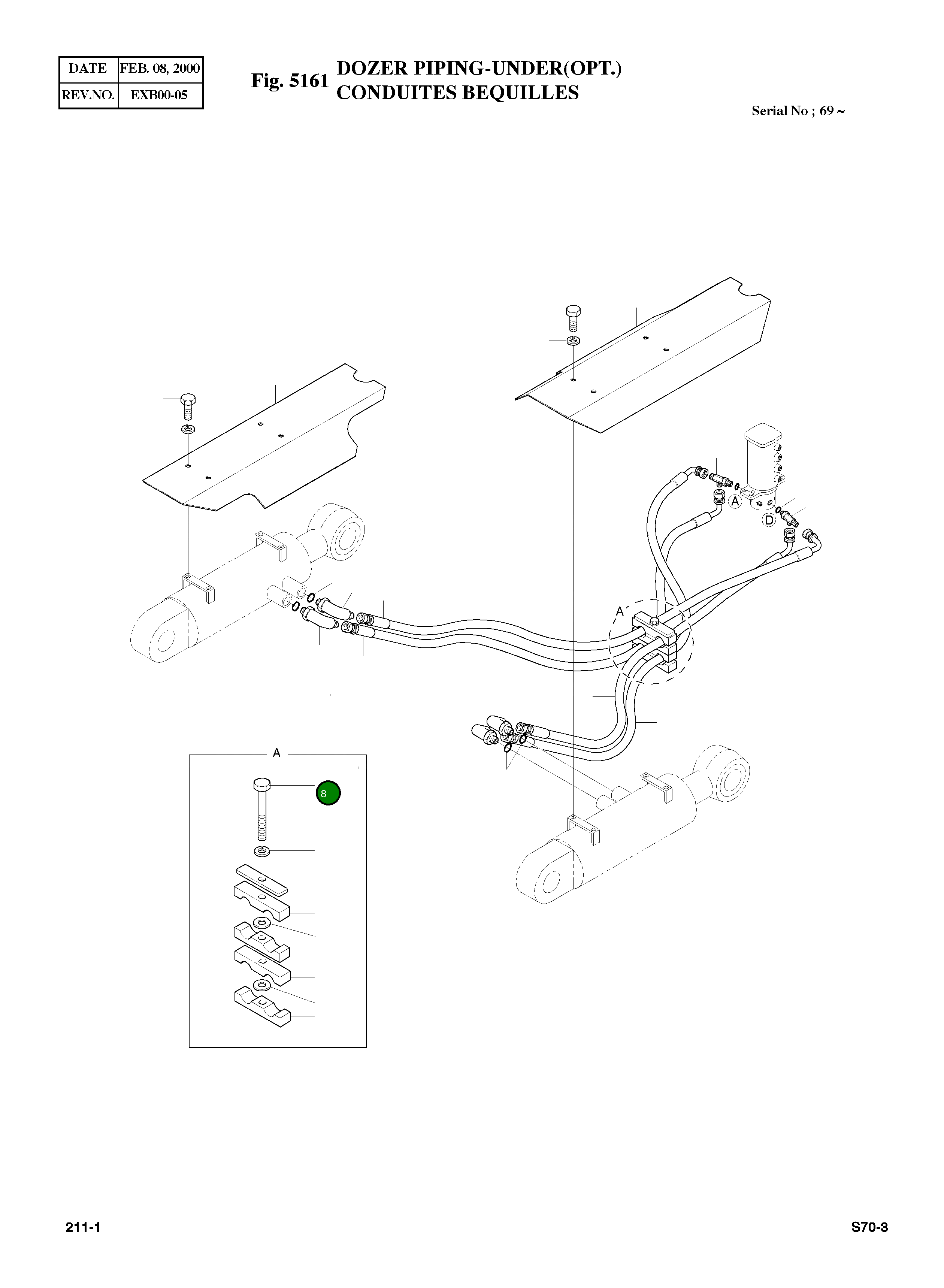 | DATE | FEB. 08, 2000 |
|---|---|
| REV.NO. | EXB00-05 |

Fig. 5161 DOZER PIPING-UNDER(OPT.)
CONDUITES BEQUILLES

Serial No ; 69 ~

A

D

A

A

8

211-1

S70-3