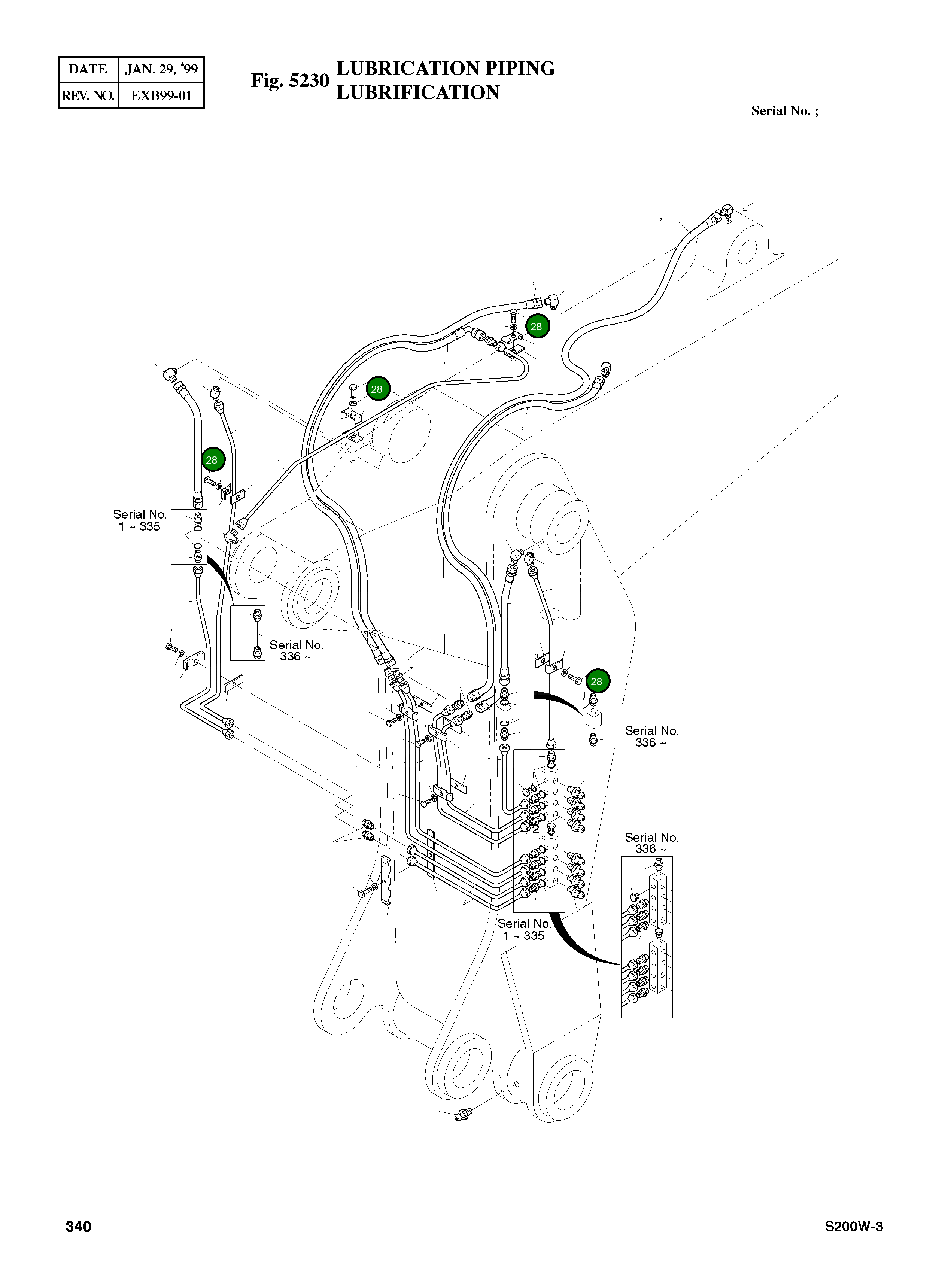 | DATE | JAN. 29, '99 |
|---|---|
| REV. NO. | EXB99-01 |

Fig. 5230 LUBRICATION PIPING
LUBRIFICATION

Serial No. ;

28

28

28

Serial No. 1 ~ 335

Serial No. 336 ~

28

Serial No. 336 ~

2

Serial No. 336 ~

Serial No. 1 ~ 335

340

S200W-3