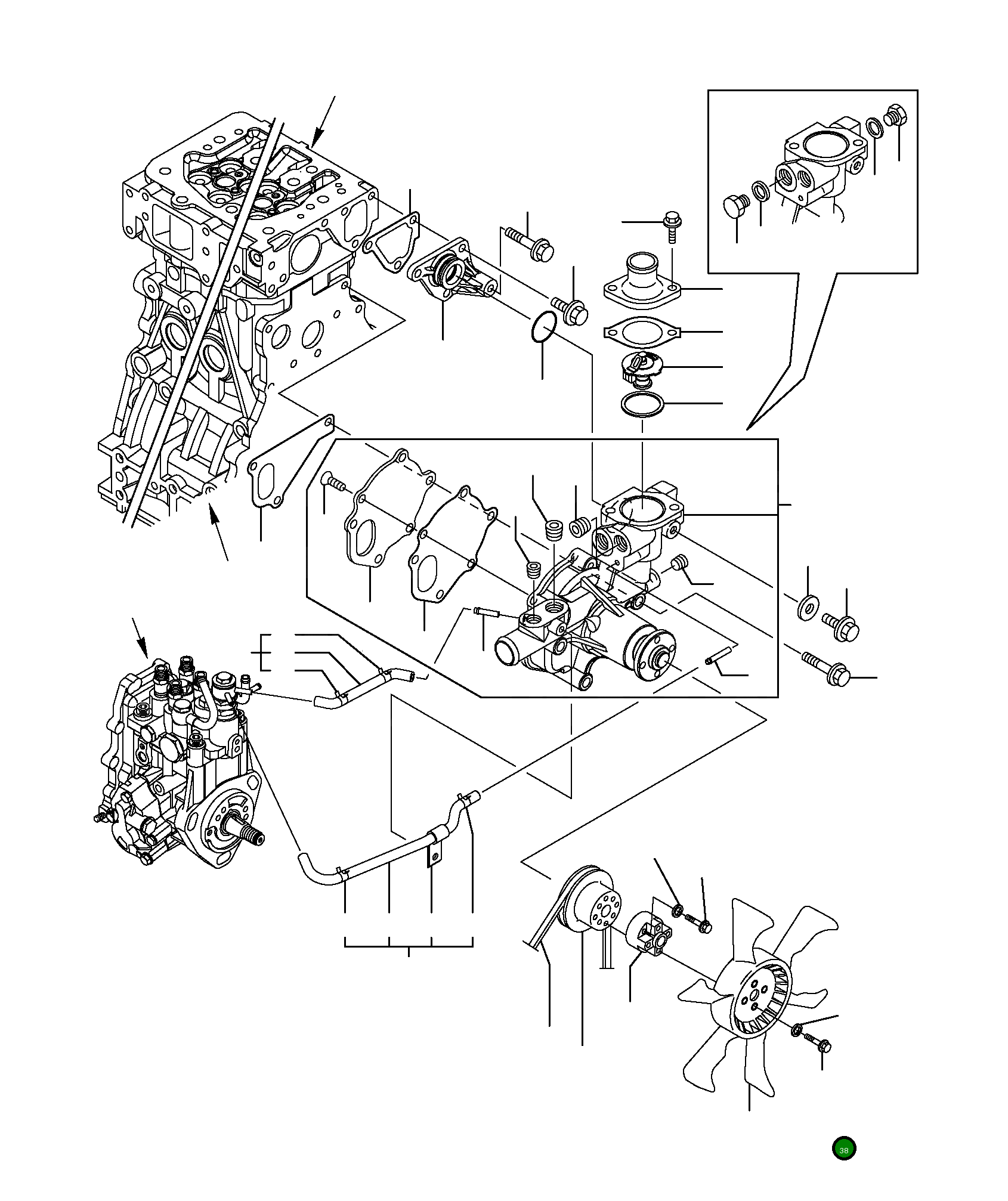 38