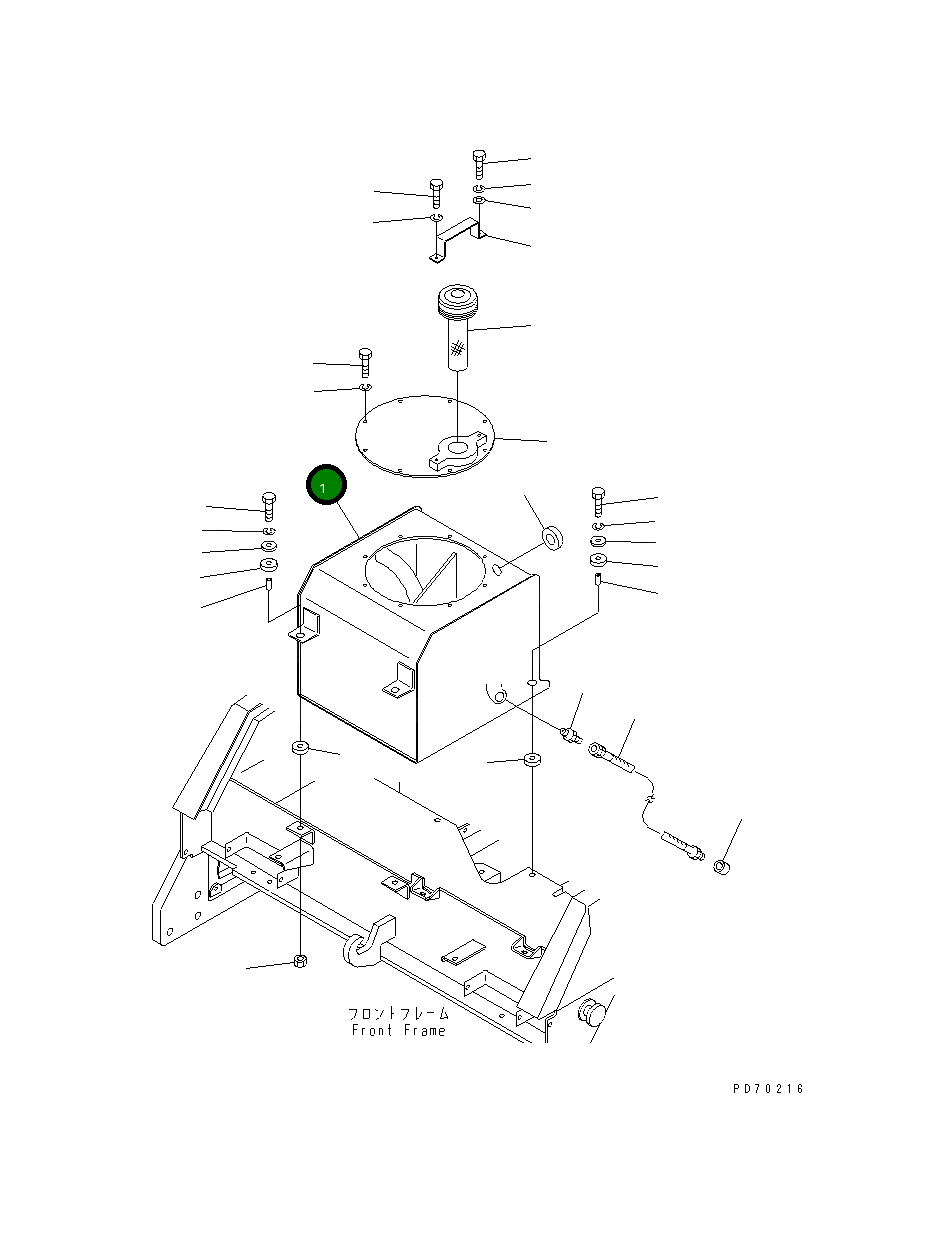 1

フロントフレーム
Front Frame

PD70216