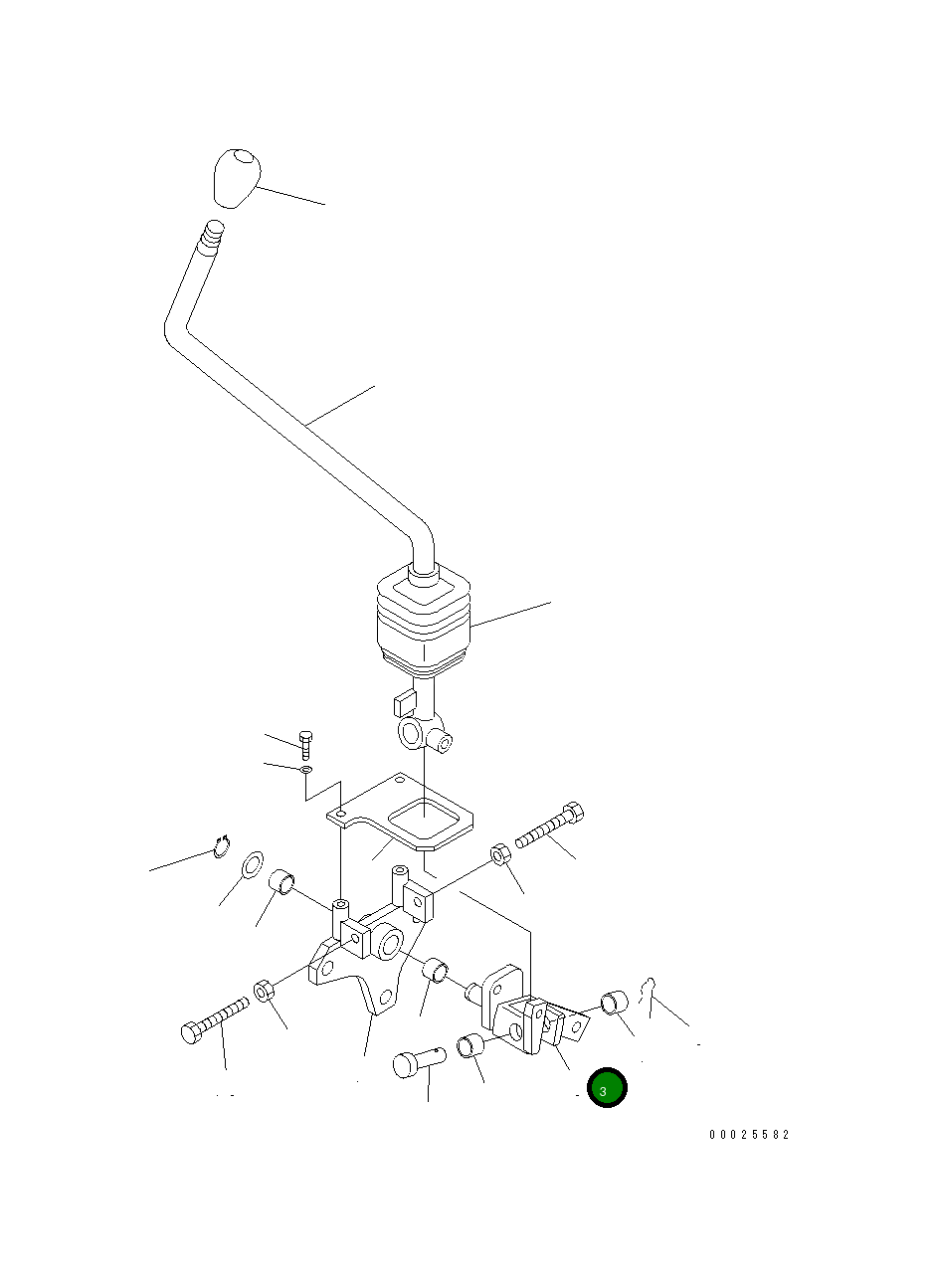 3

00025582