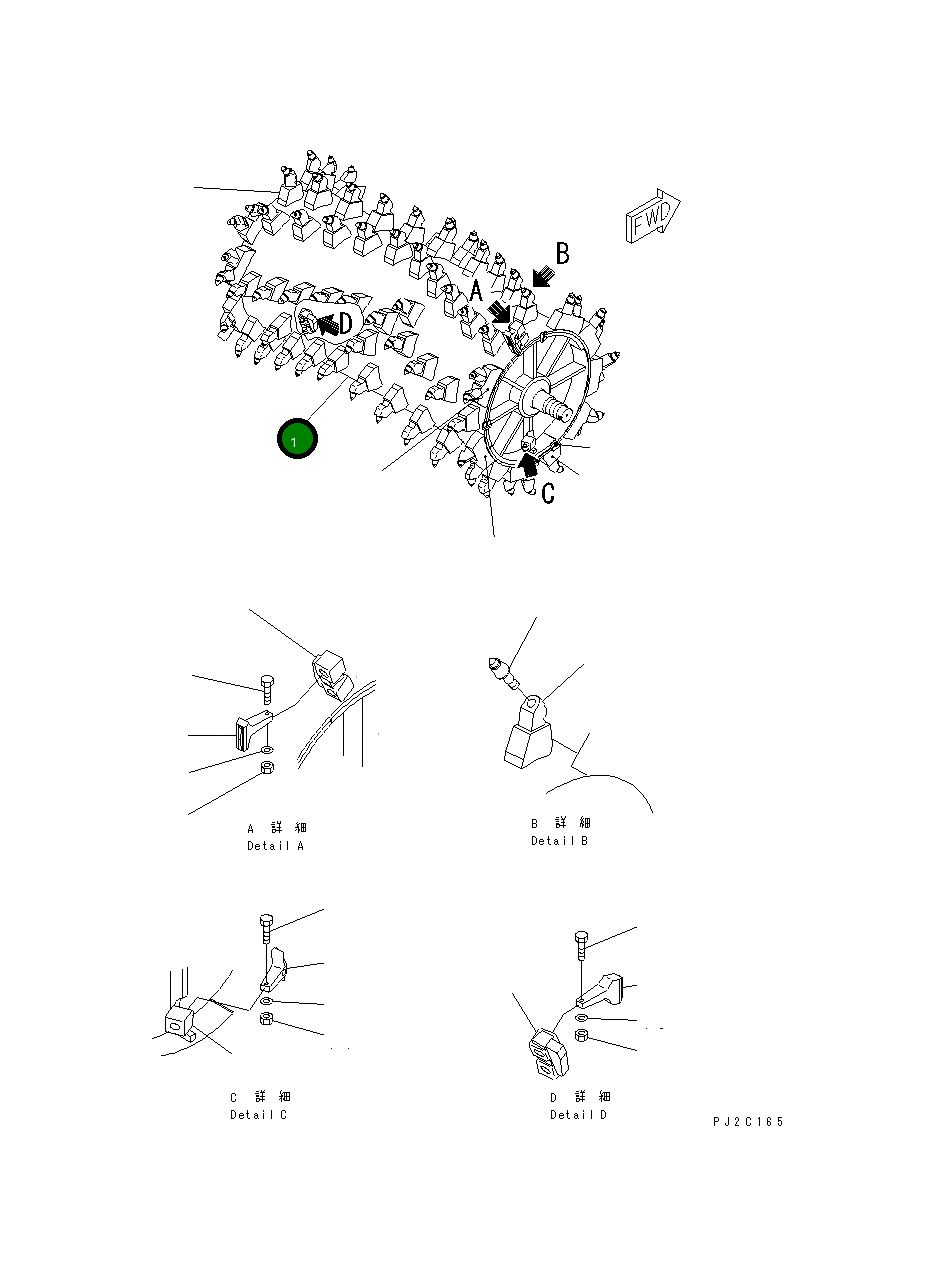 FWD

B

A

D

1

C

A 詳 細
Detail A

B 詳 細
Detail B

C 詳 細
Detail C

D 詳 細
Detail D

PJ2C165