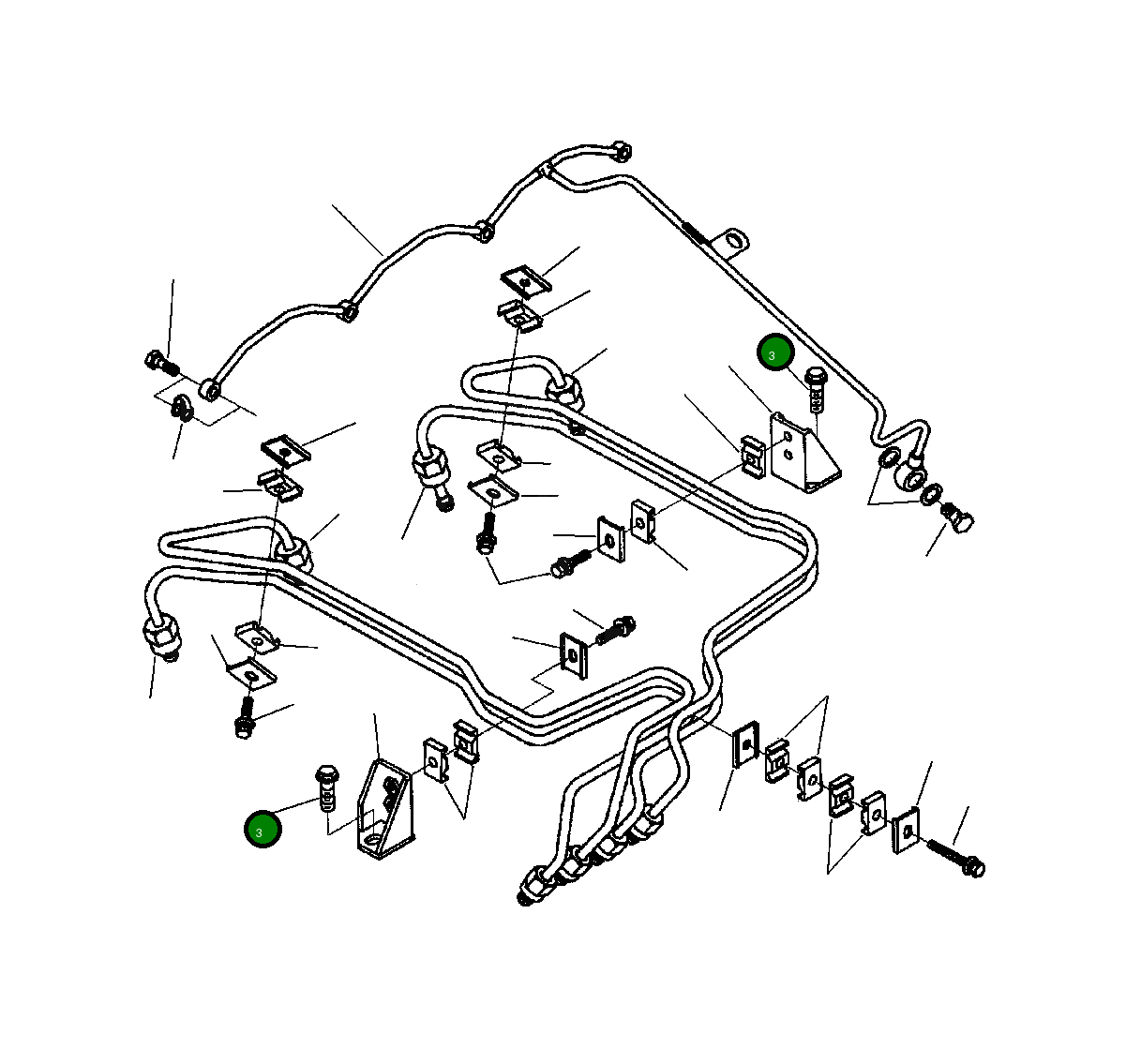 3

3