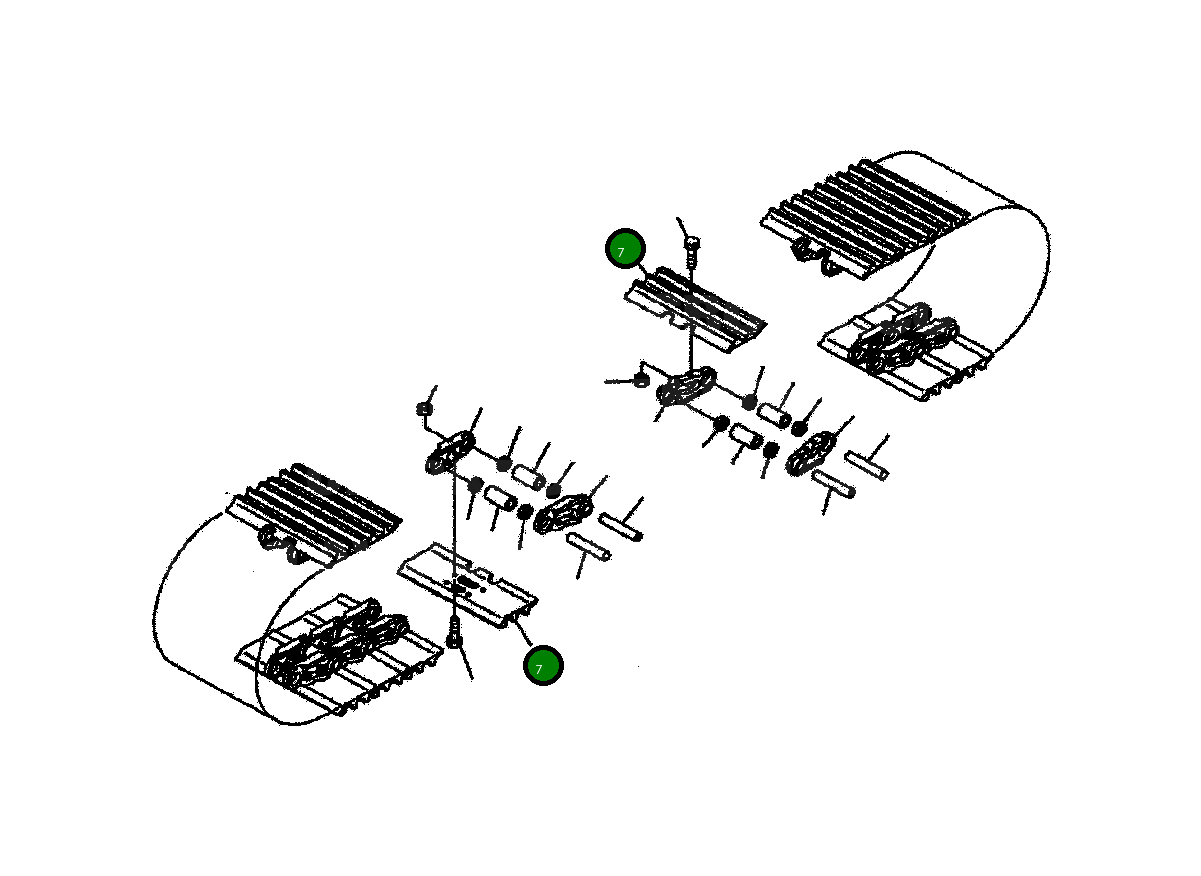 7

7