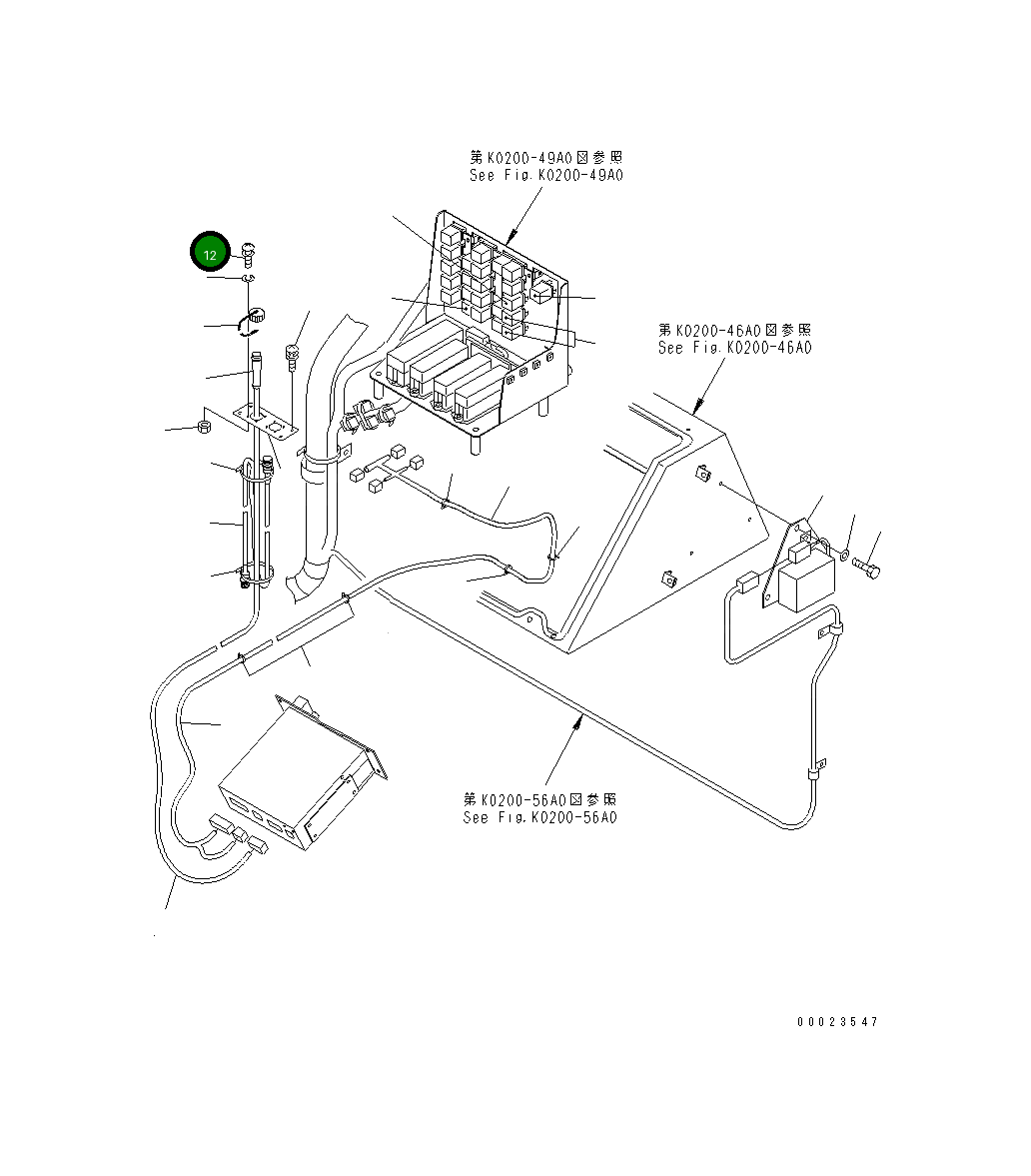 第K0200-49A0図参照
See Fig.K0200-49A0

12

第K0200-46A0図参照
See Fig.K0200-46A0

第K0200-56A0図参照
See Fig.K0200-56A0

00023547