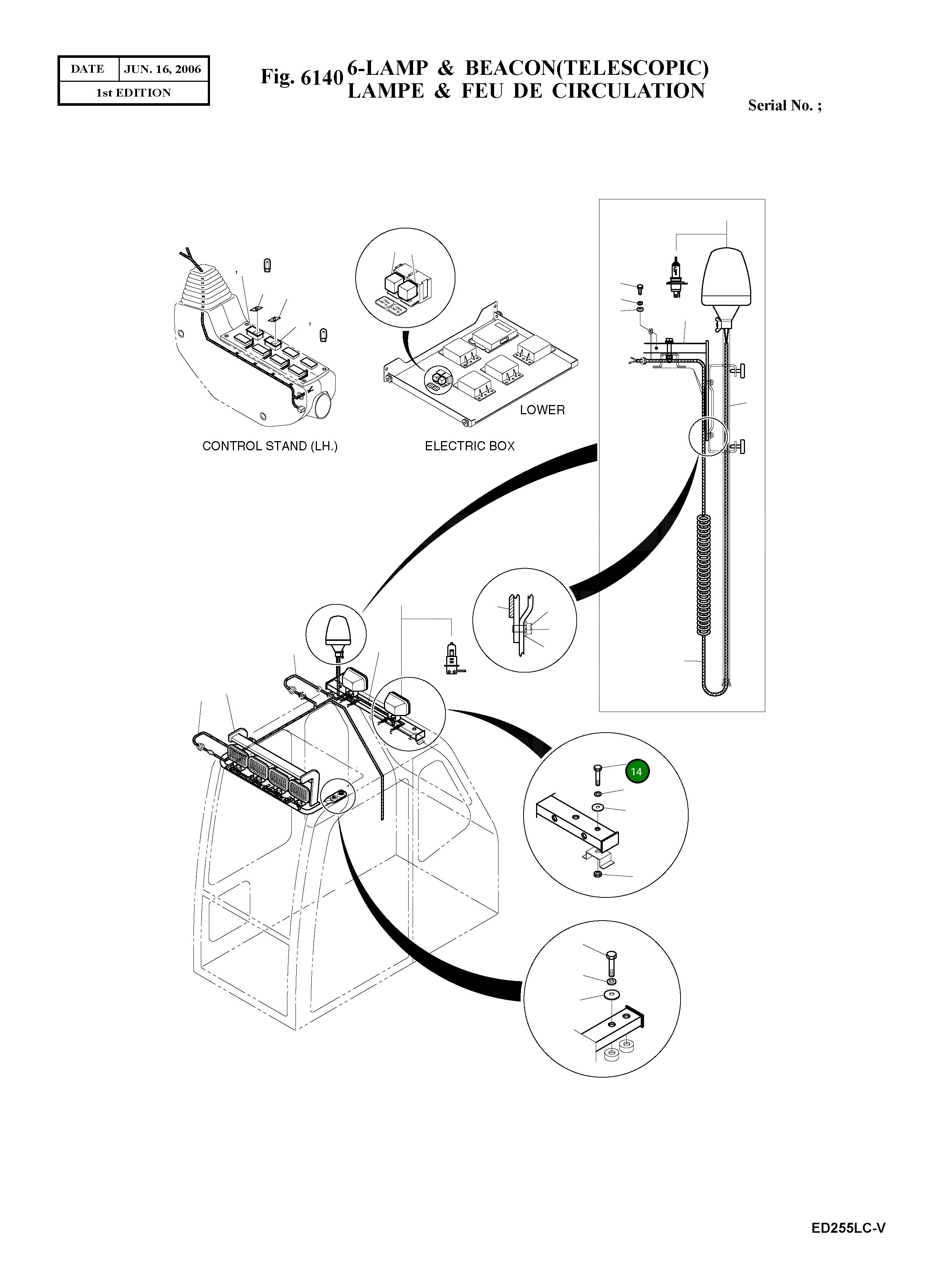 | DATE | JUN. 16, 2006 |
|---|---|
| 1st EDITION | |

Fig. 6140 6-LAMP & BEACON(TELESCOPIC)
LAMPE & FEU DE CIRCULATION

Serial No. ;

LOWER

CONTROL STAND (LH.)

ELECTRIC BOX

14

ED255LC-V