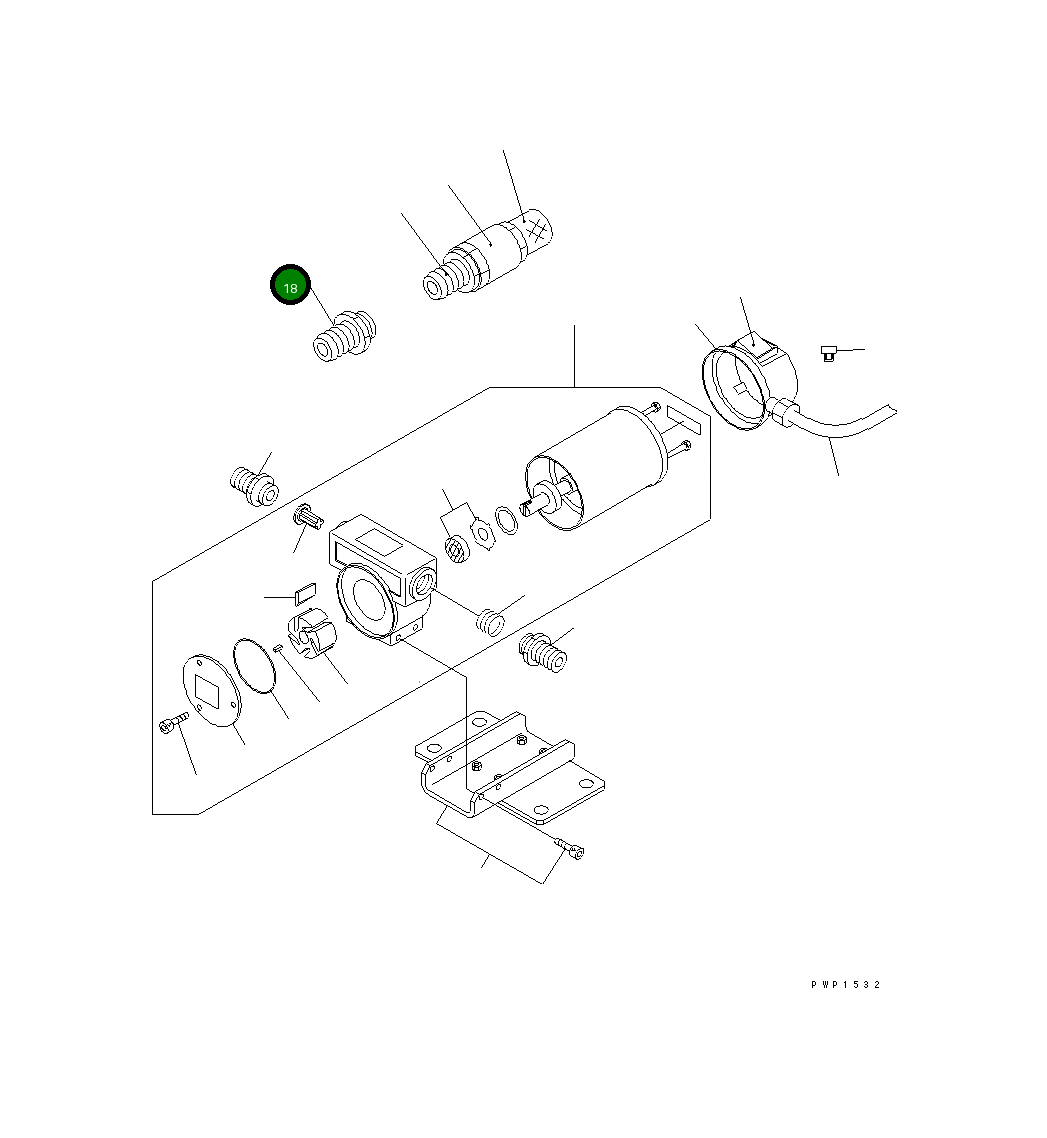 18

PWP1532