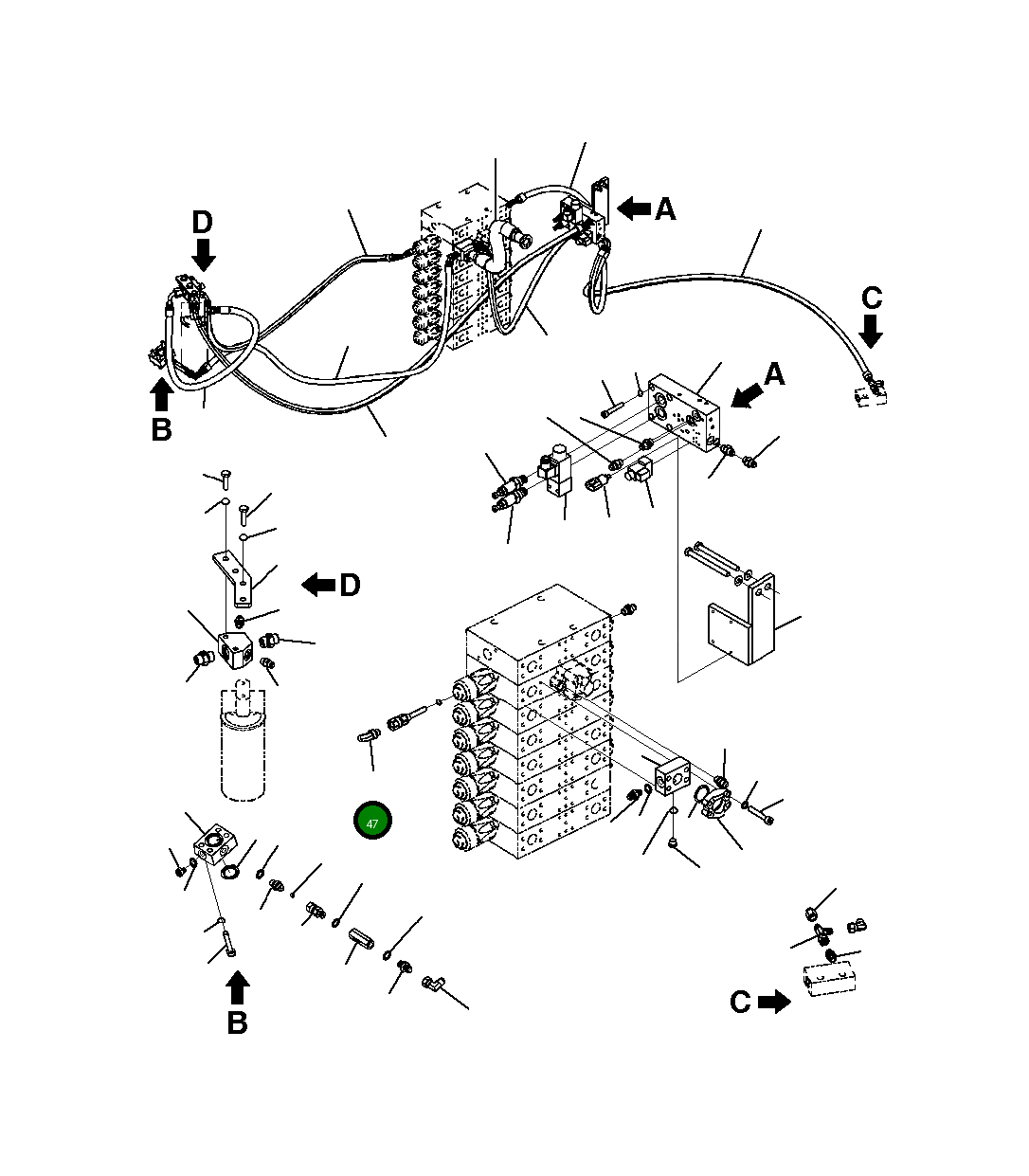 D
A
C
B
A
D
47
B
C