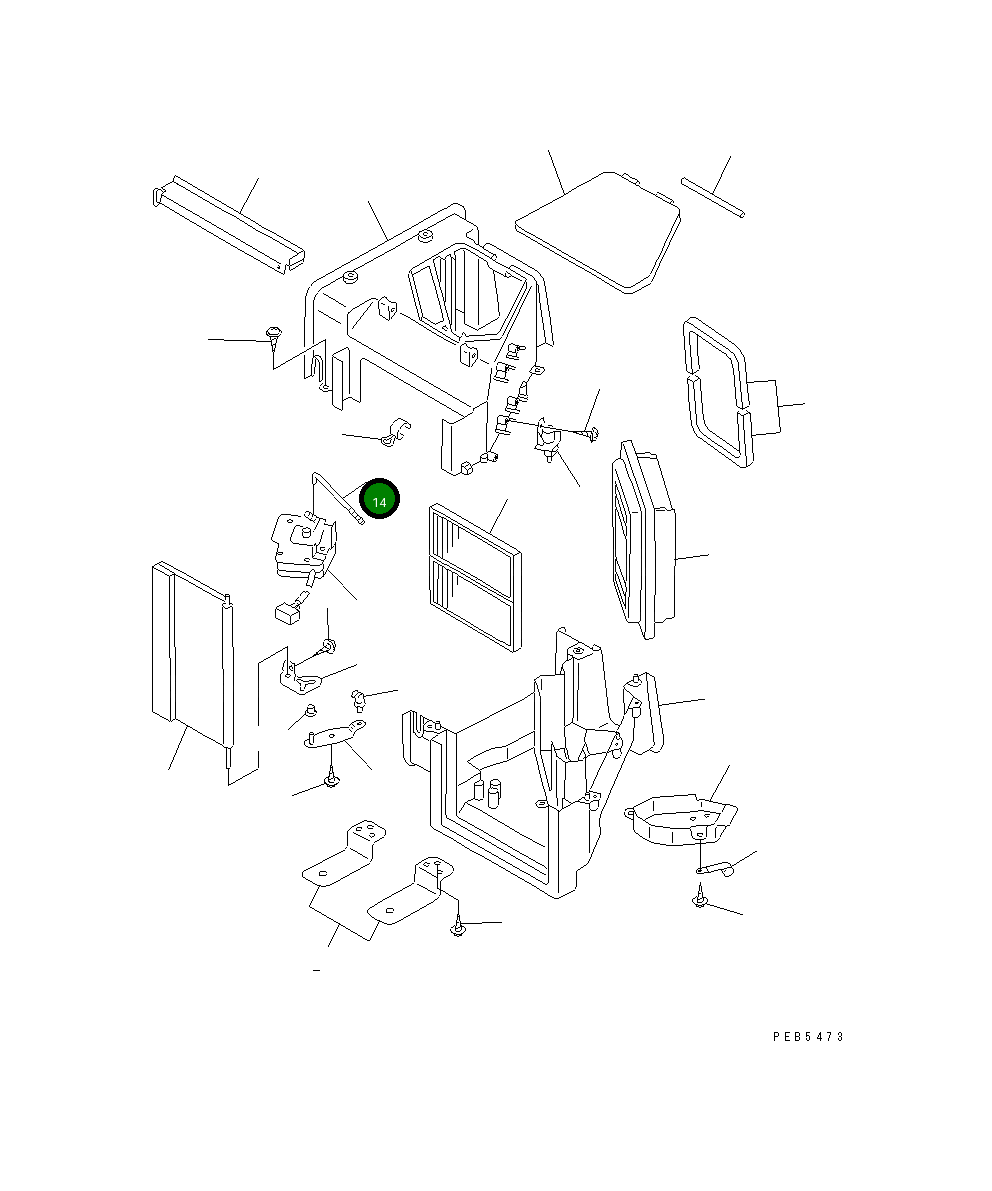 14

PEB5473