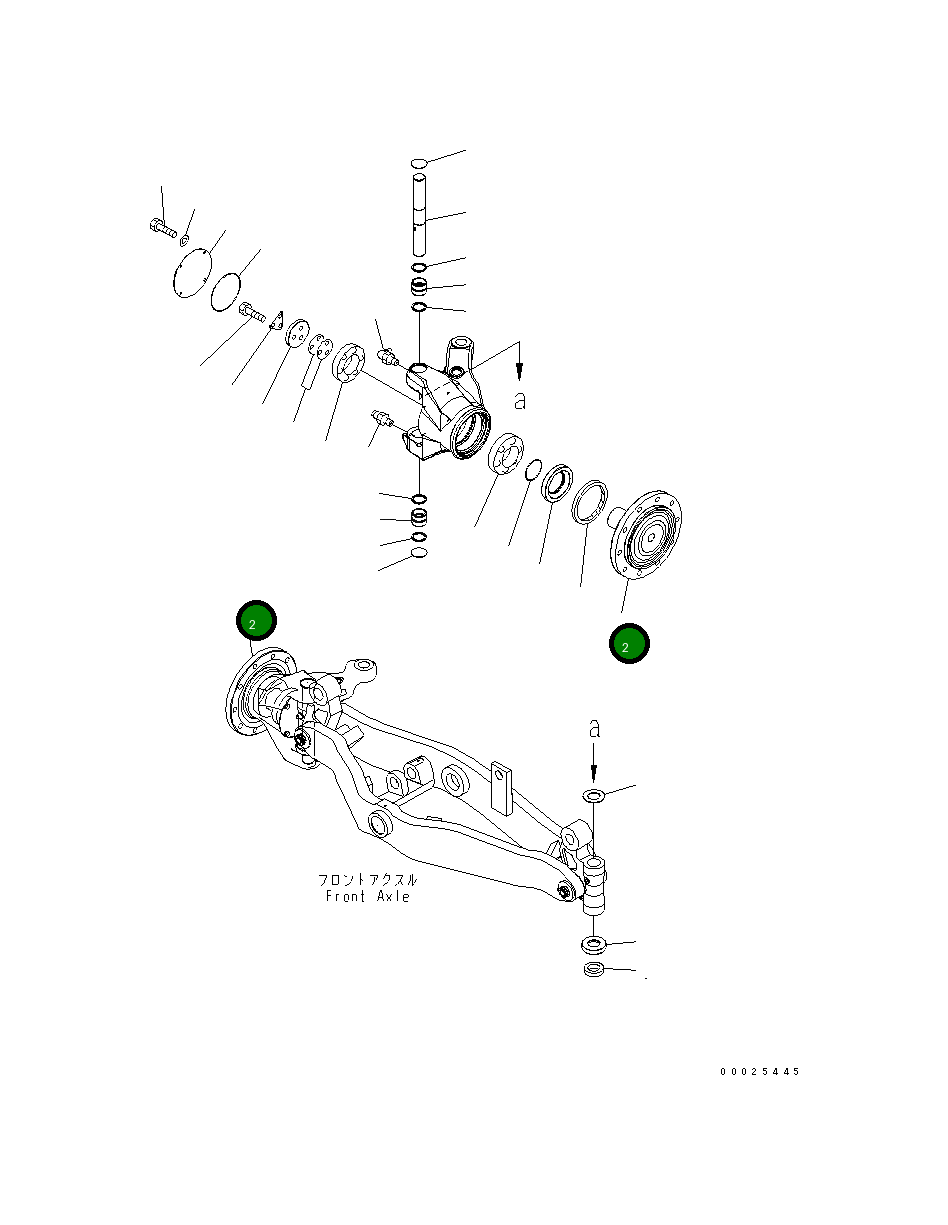 a

2

2

a

フロントアクスル
Front Axle

00025445