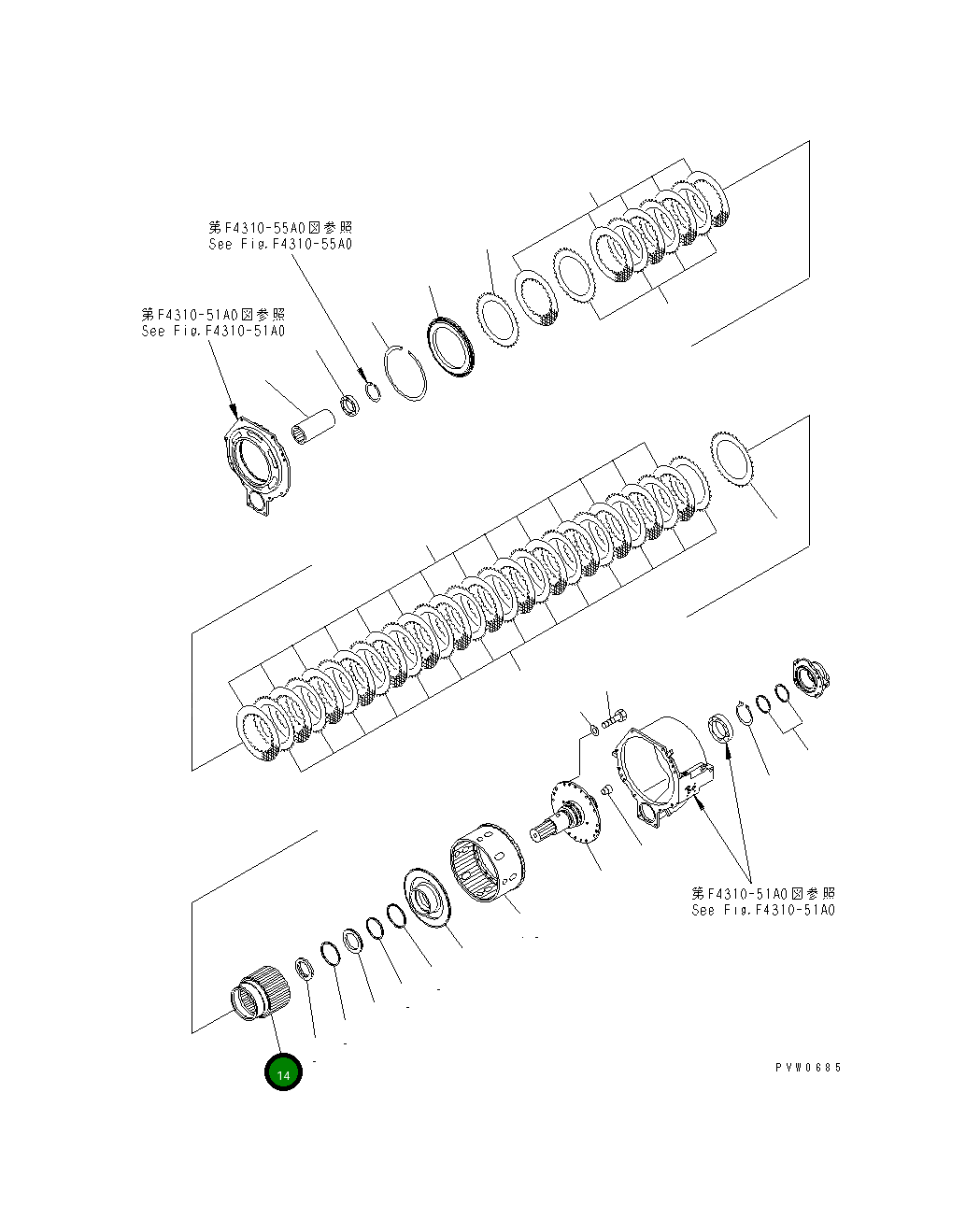 第F4310-55A0図参照
See Fig.F4310-55A0

第F4310-51A0図参照
See Fig.F4310-51A0

第F4310-51A0図参照
See Fig.F4310-51A0

14

PVW0685