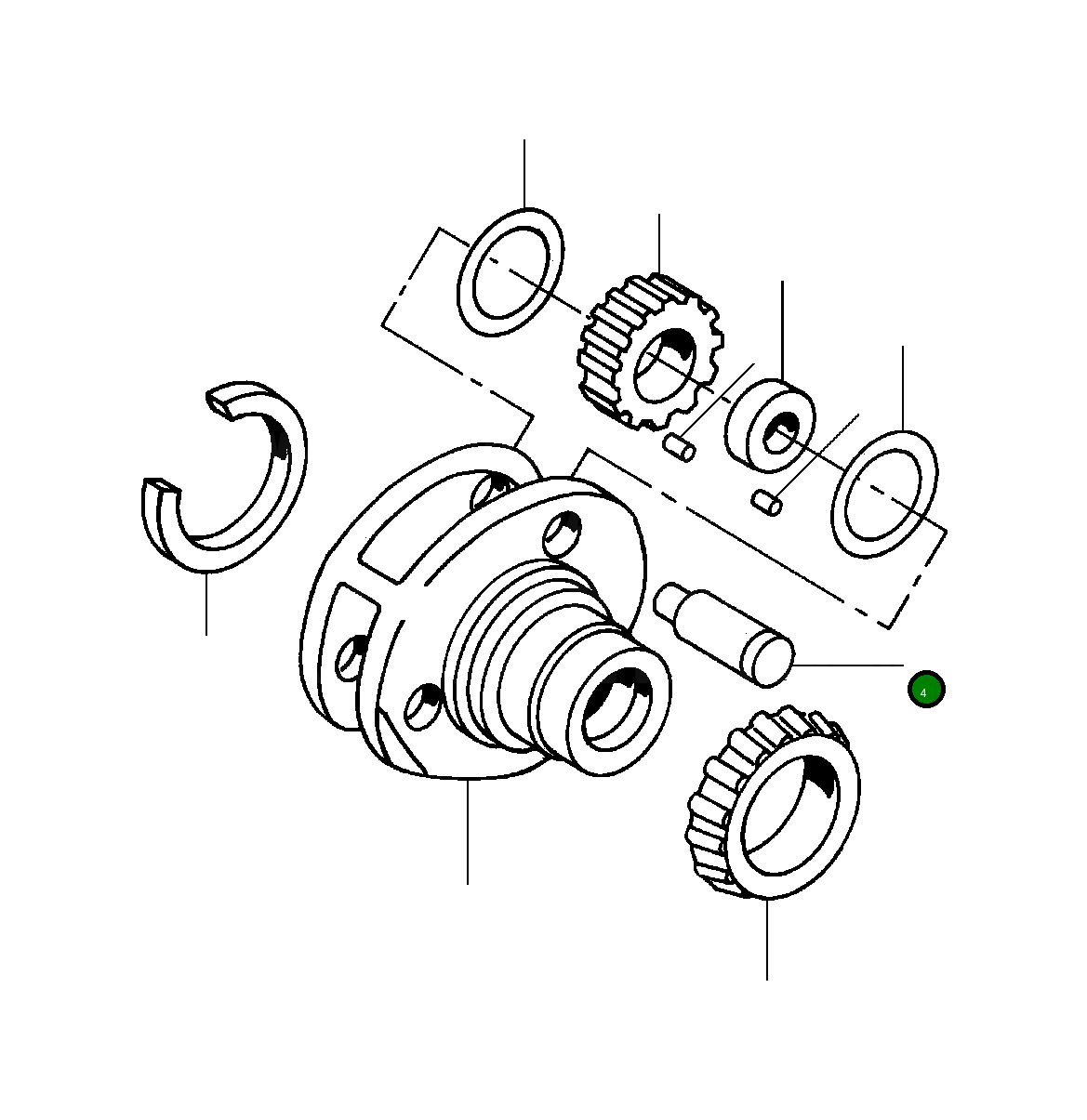 4