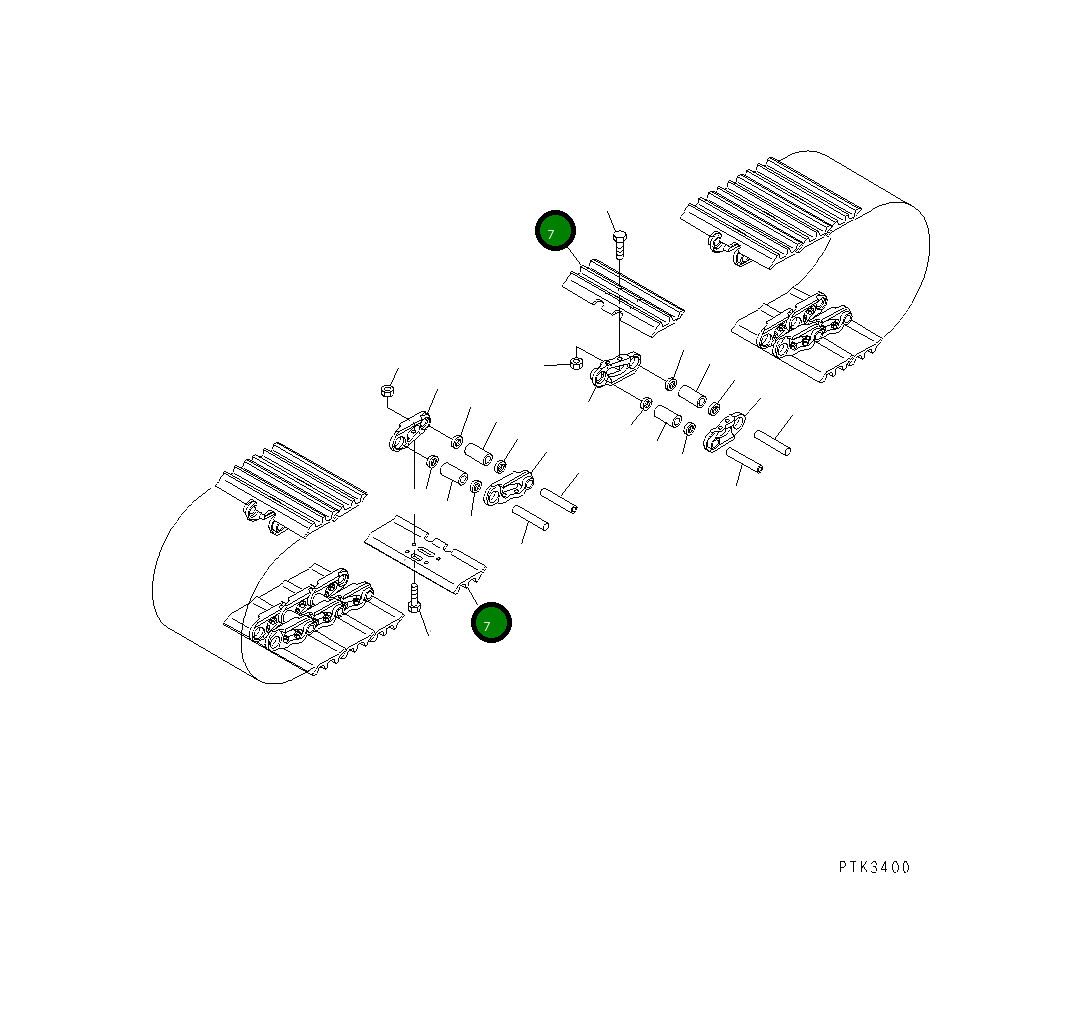 7

7

PTK3400