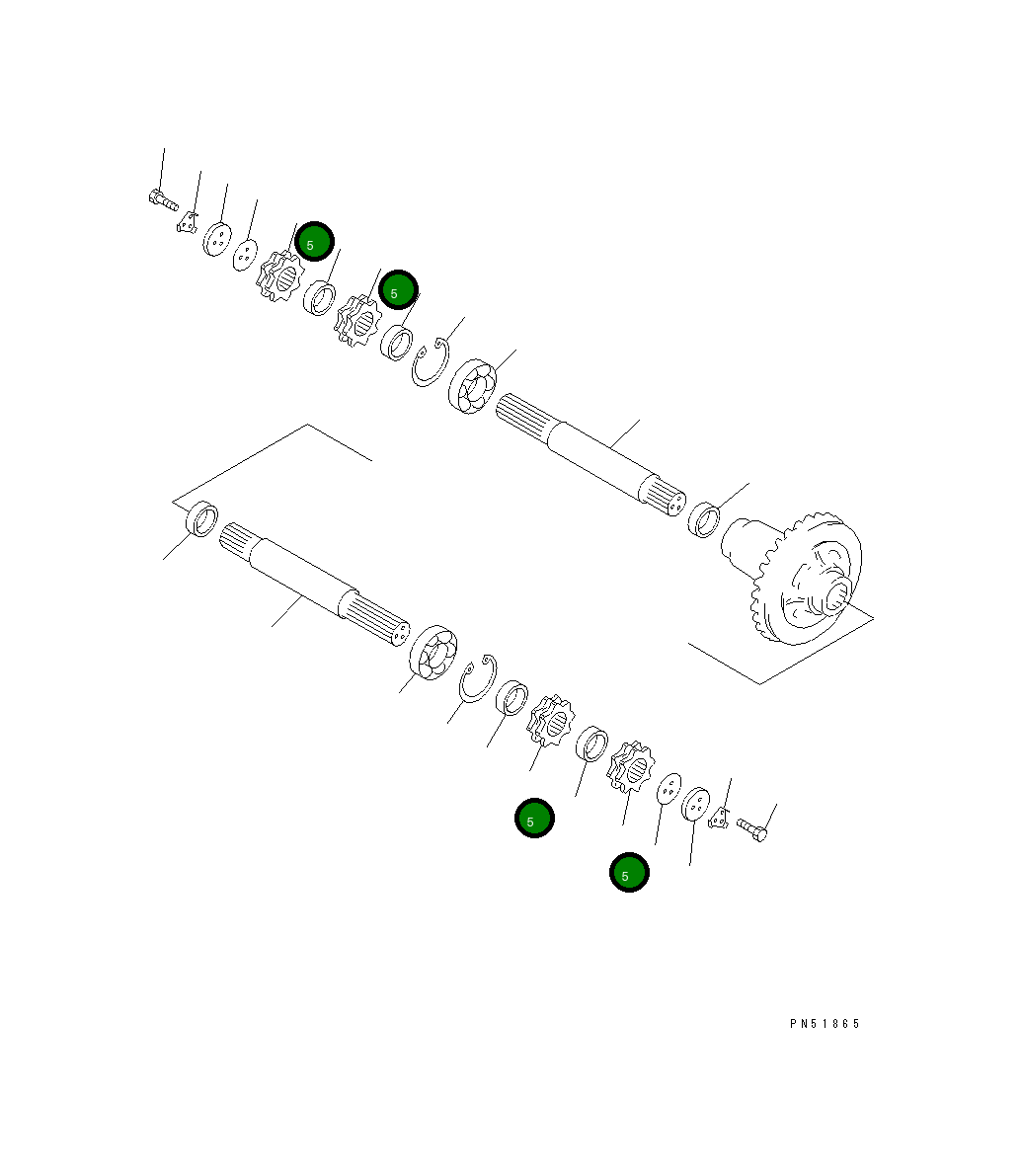 5
5
5
5
PN51865