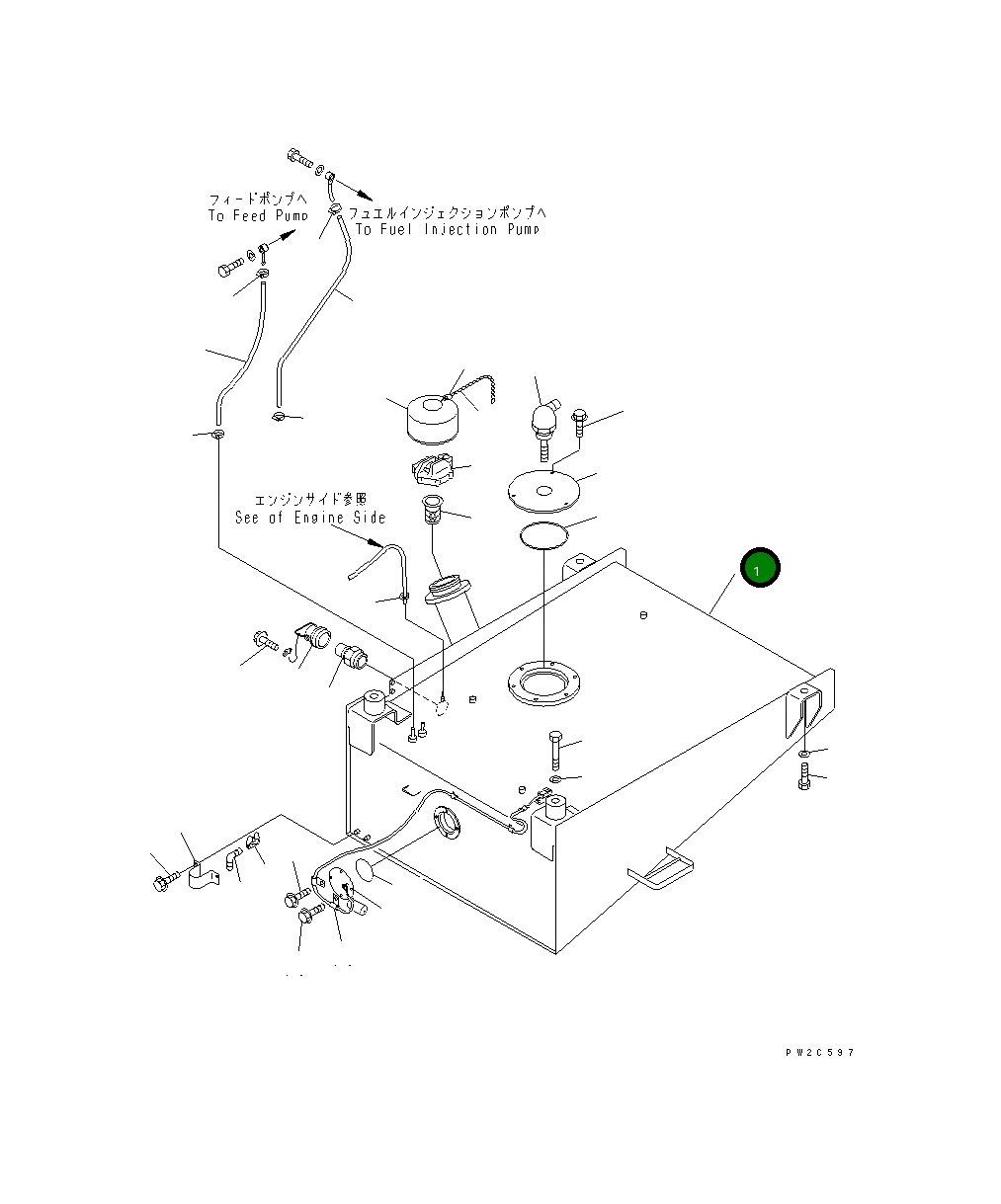 フィードポンプへ
To Feed Pump

フュエルインジェクションポンプへ
To Fuel Injection Pump

エンジンサイド参照
See of Engine Side

1

PW2C597