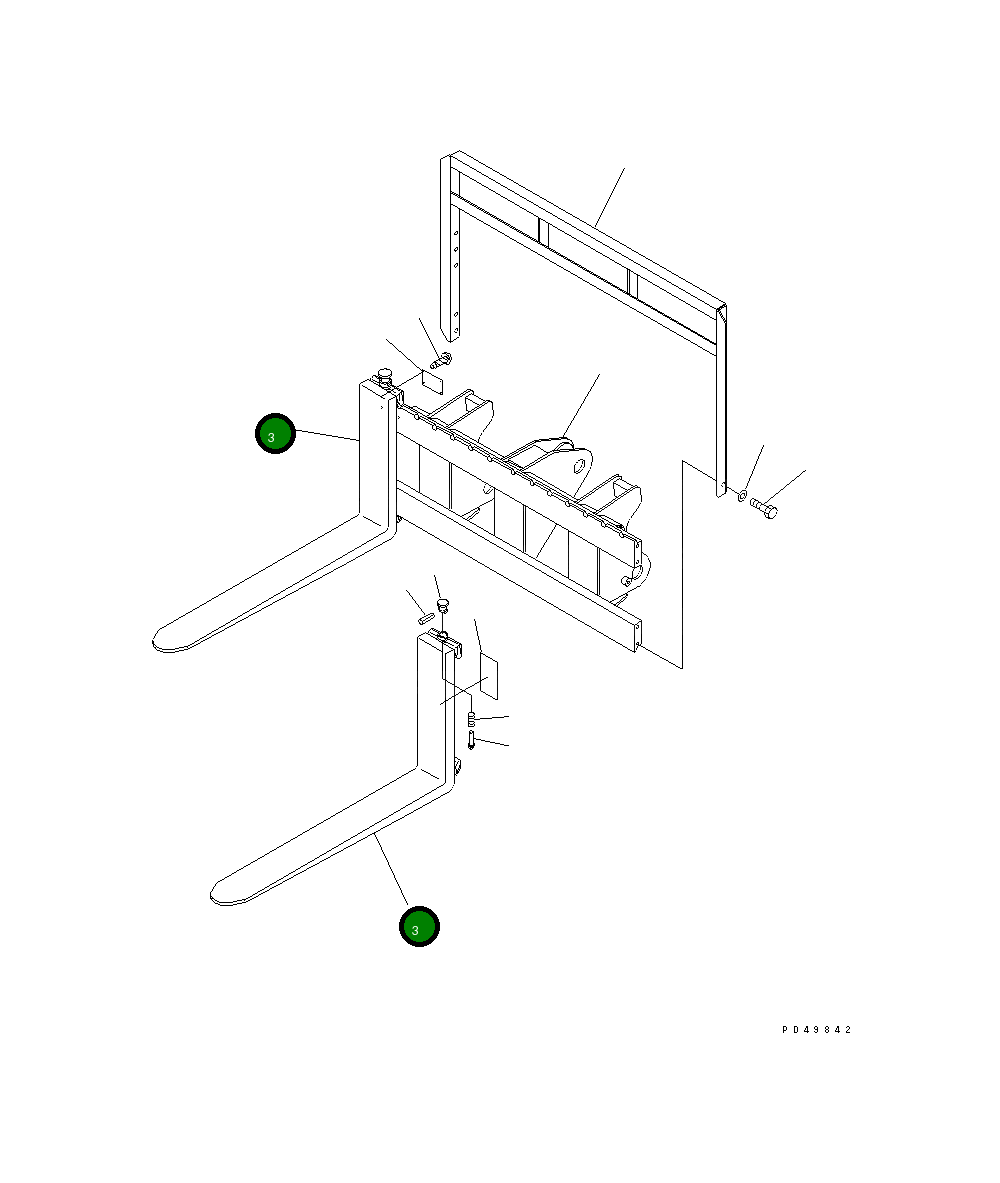 3

3

PD49842