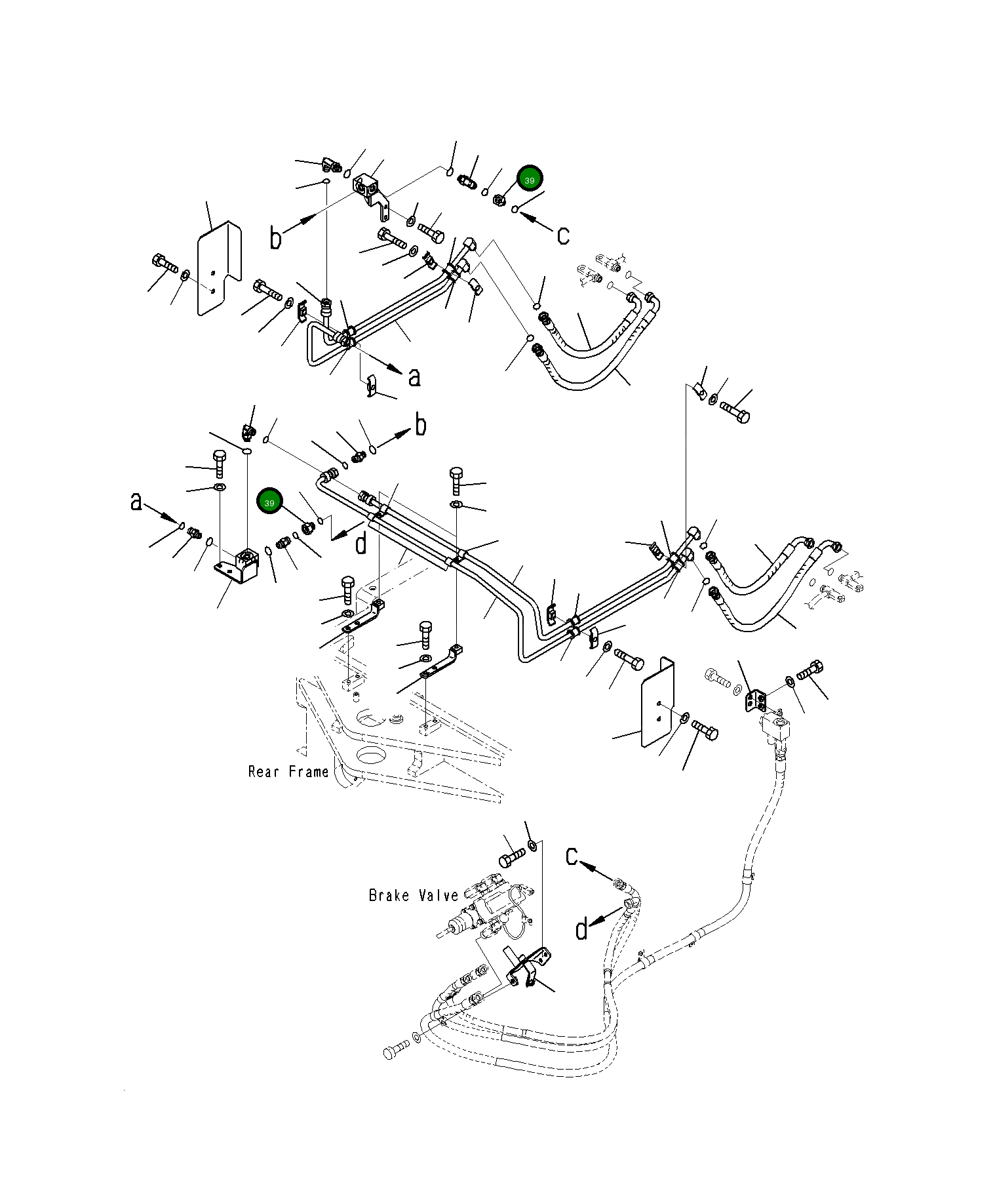 39
b
c
a
b
a
39
d
Rear Frame
c
Brake Valve
d