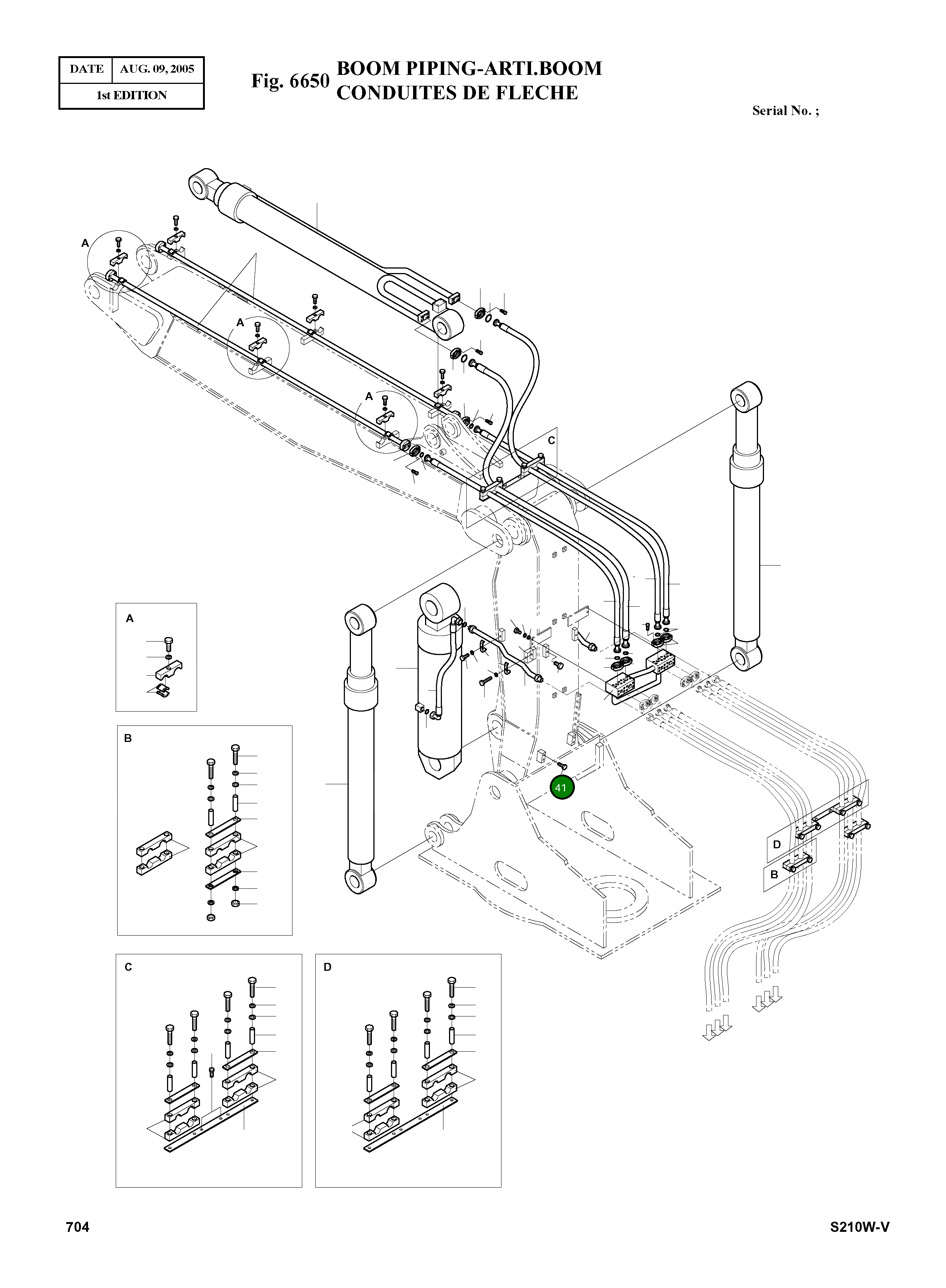 | DATE | AUG. 09, 2005 |
|---|---|
| 1st EDITION | |

Fig. 6650 BOOM PIPING-ARTI.BOOM
CONDUITES DE FLECHE

Serial No. ;

A

A

A

C

A

B

41

D

B

C

D

704

S210W-V