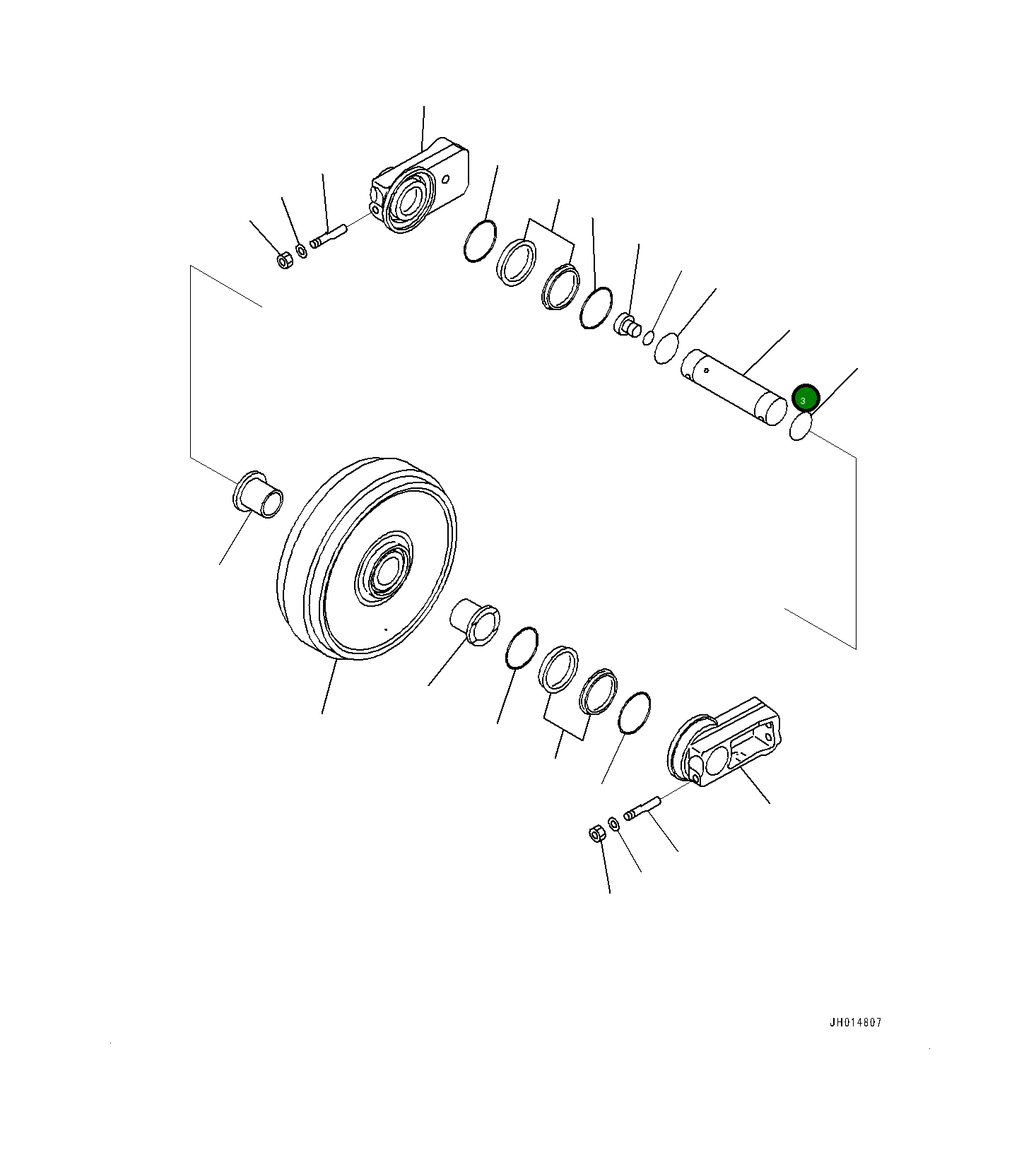 3

JH014807