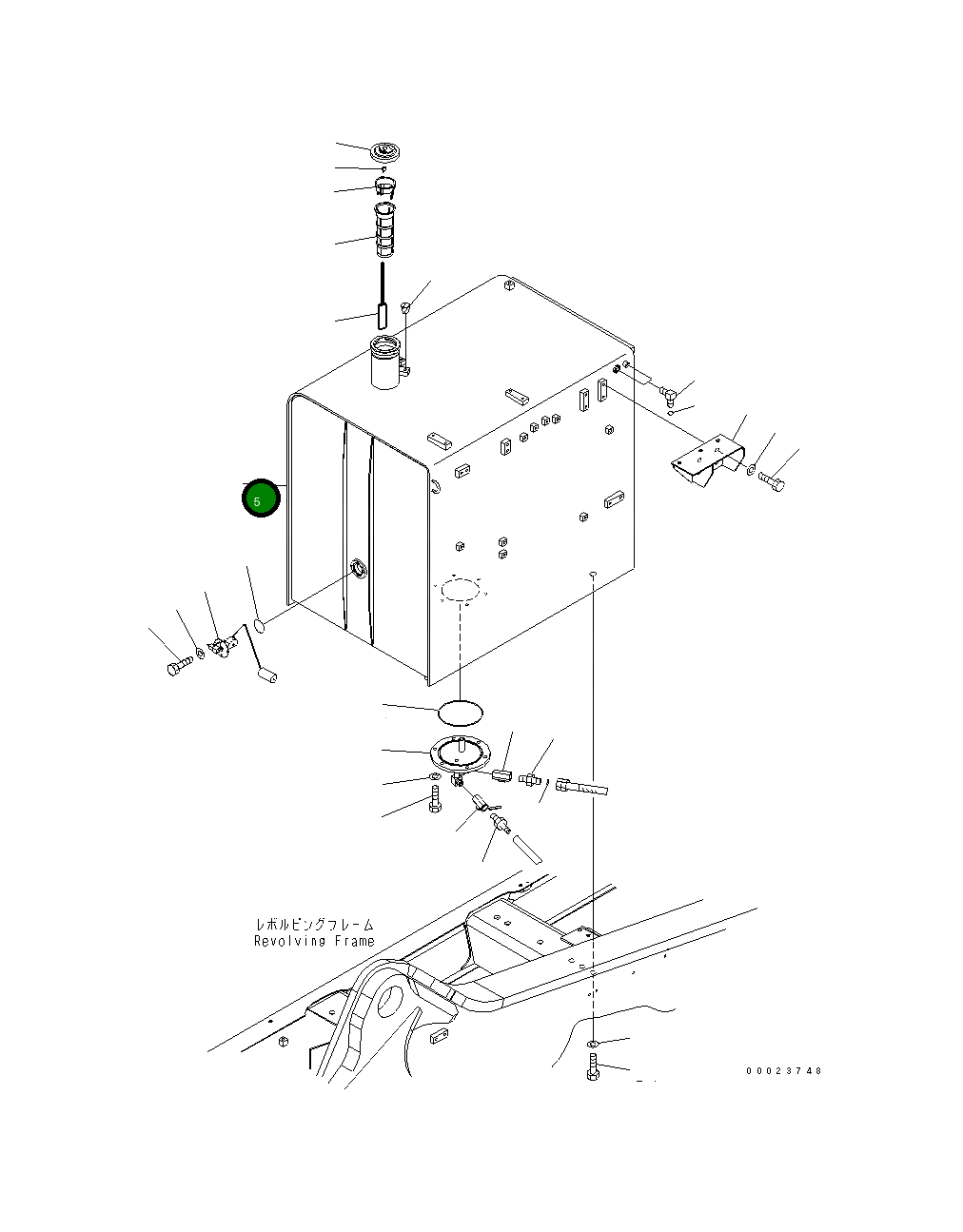 5

レボルビングフレーム
Revolving Frame

00023748