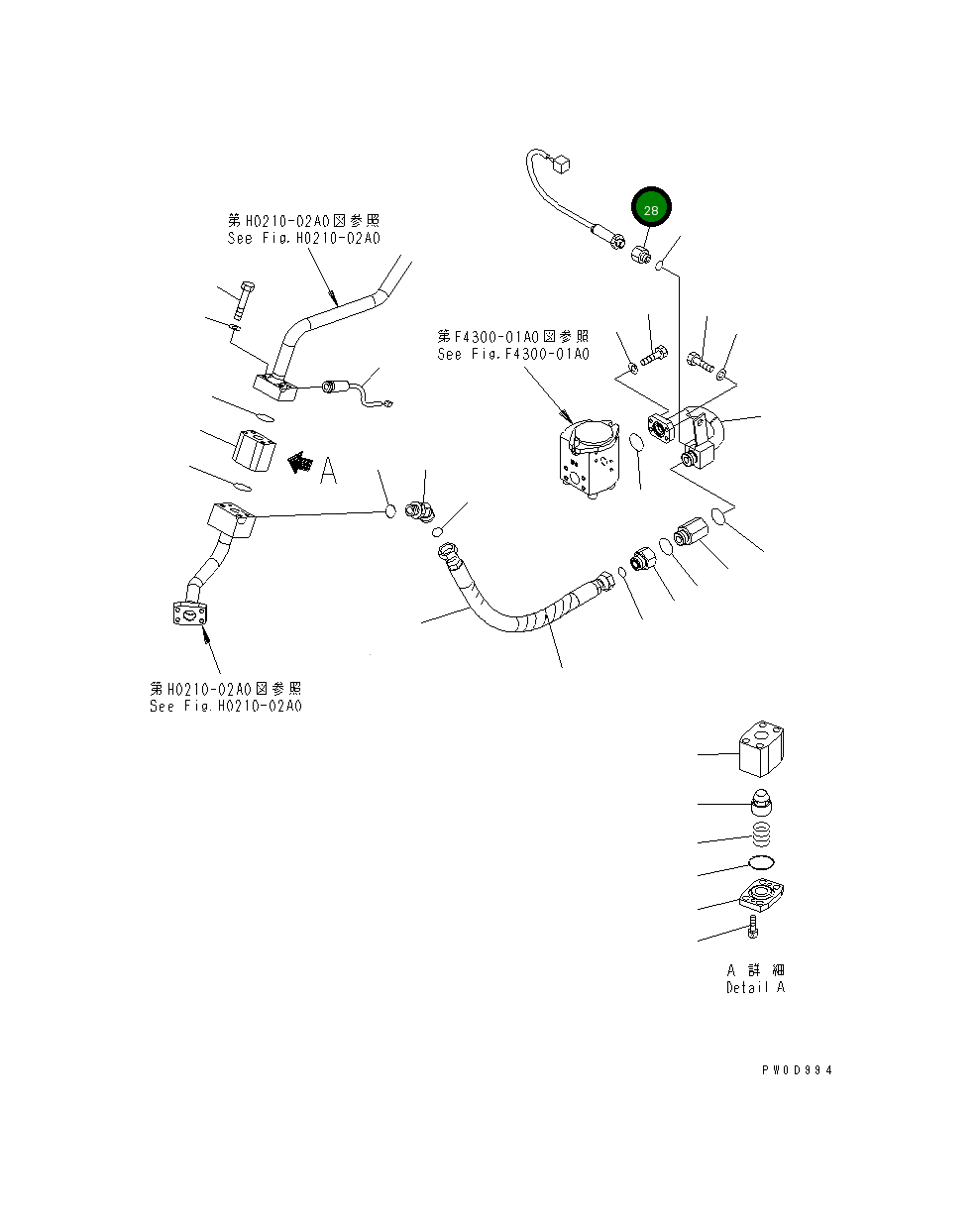 第H0210-02A0図参照
See Fig.H0210-02A0

28

第F4300-01A0図参照
See Fig.F4300-01A0

A

第H0210-02A0図参照
See Fig.H0210-02A0

A 詳細
Detail A

PW0D994