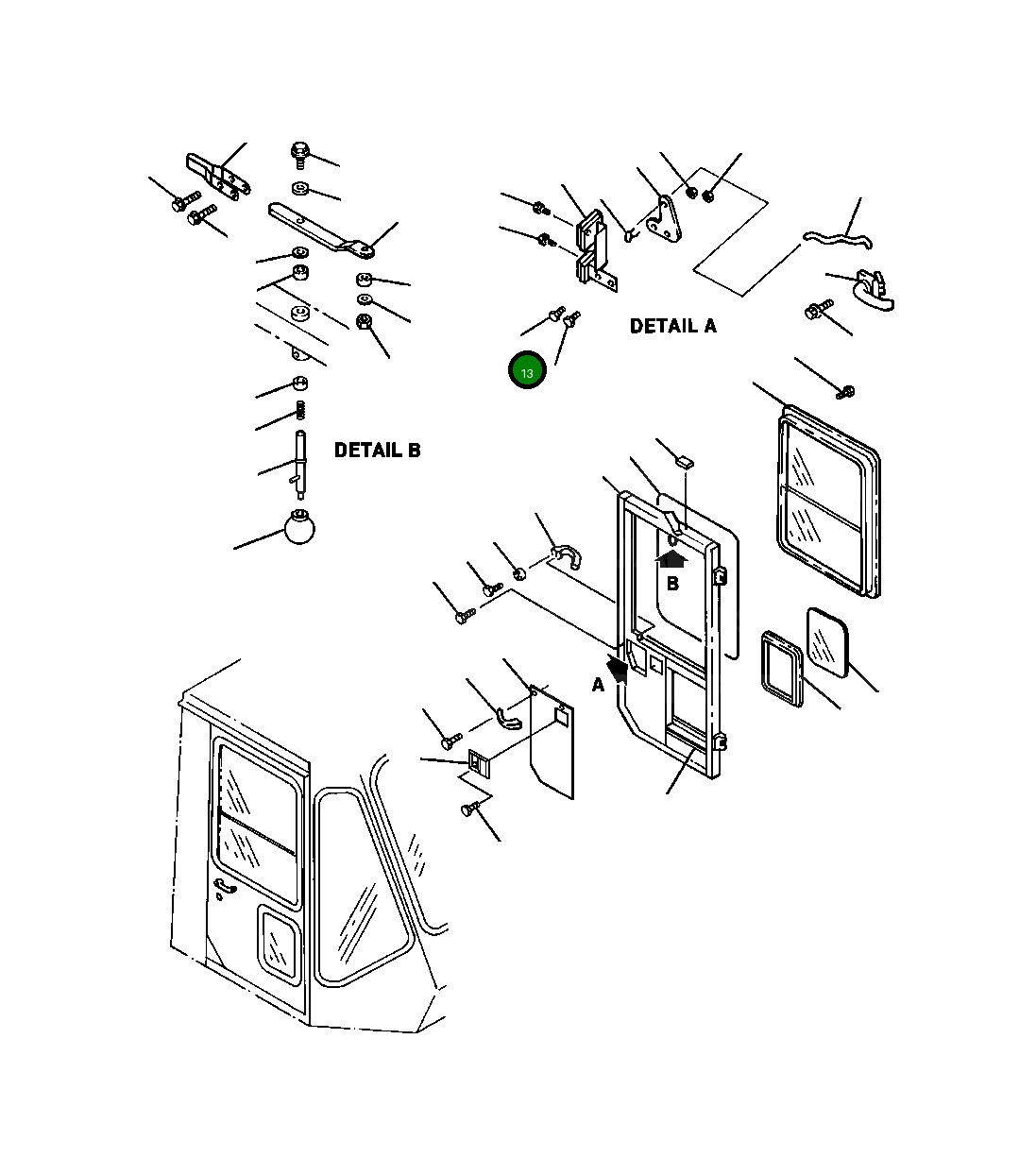 DETAIL A

13

DETAIL B

B

A