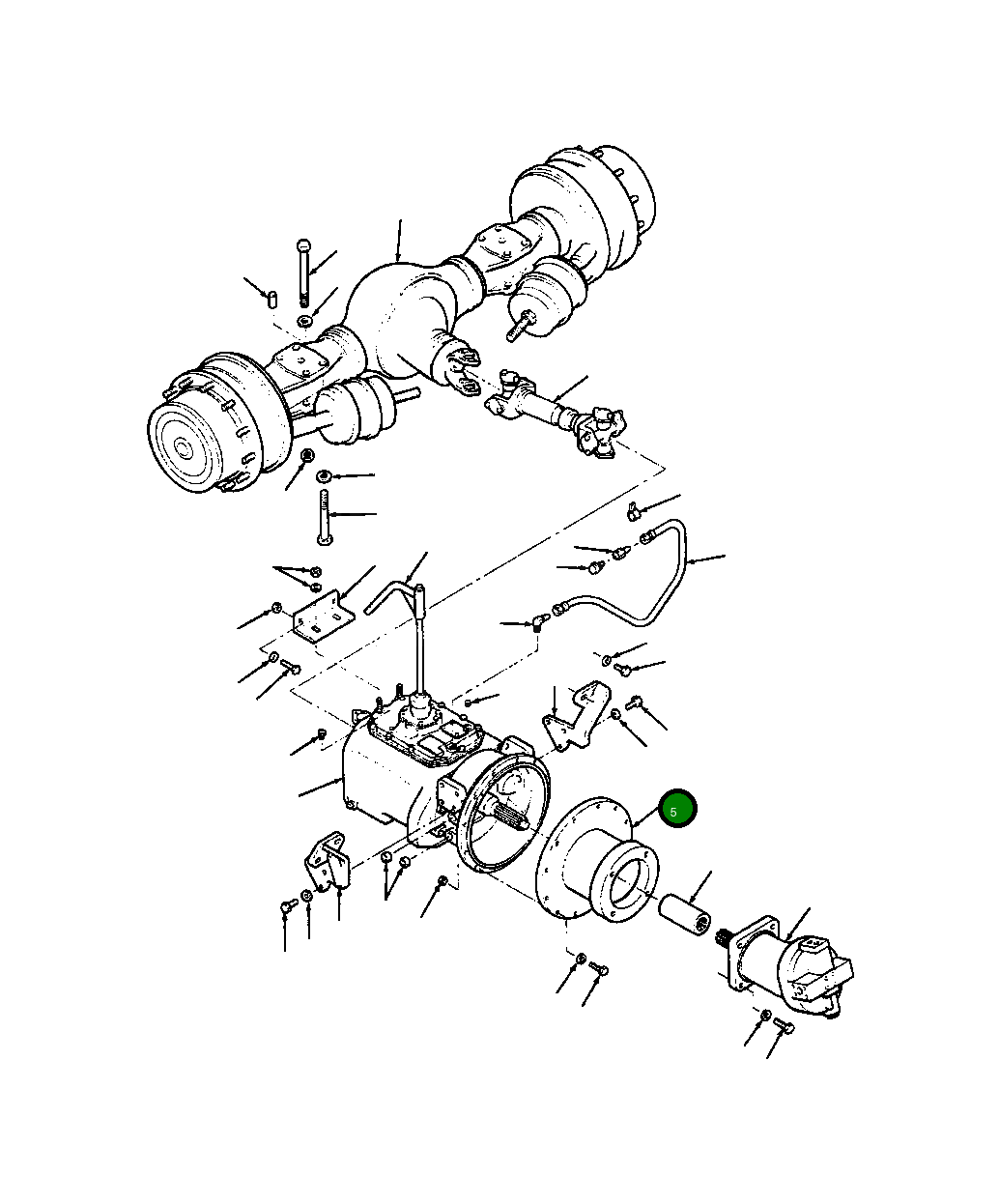 5