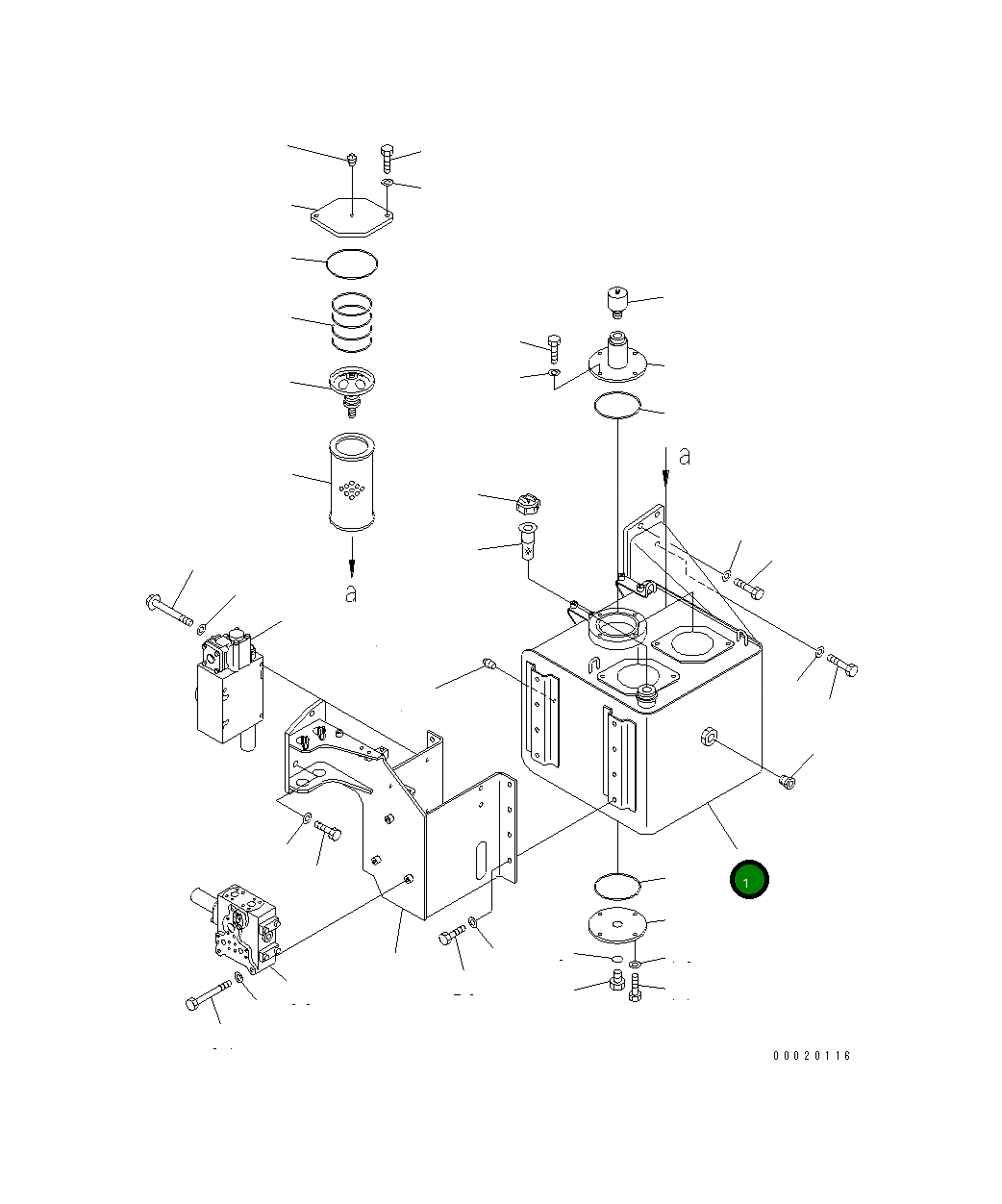 a

a

1

00020116