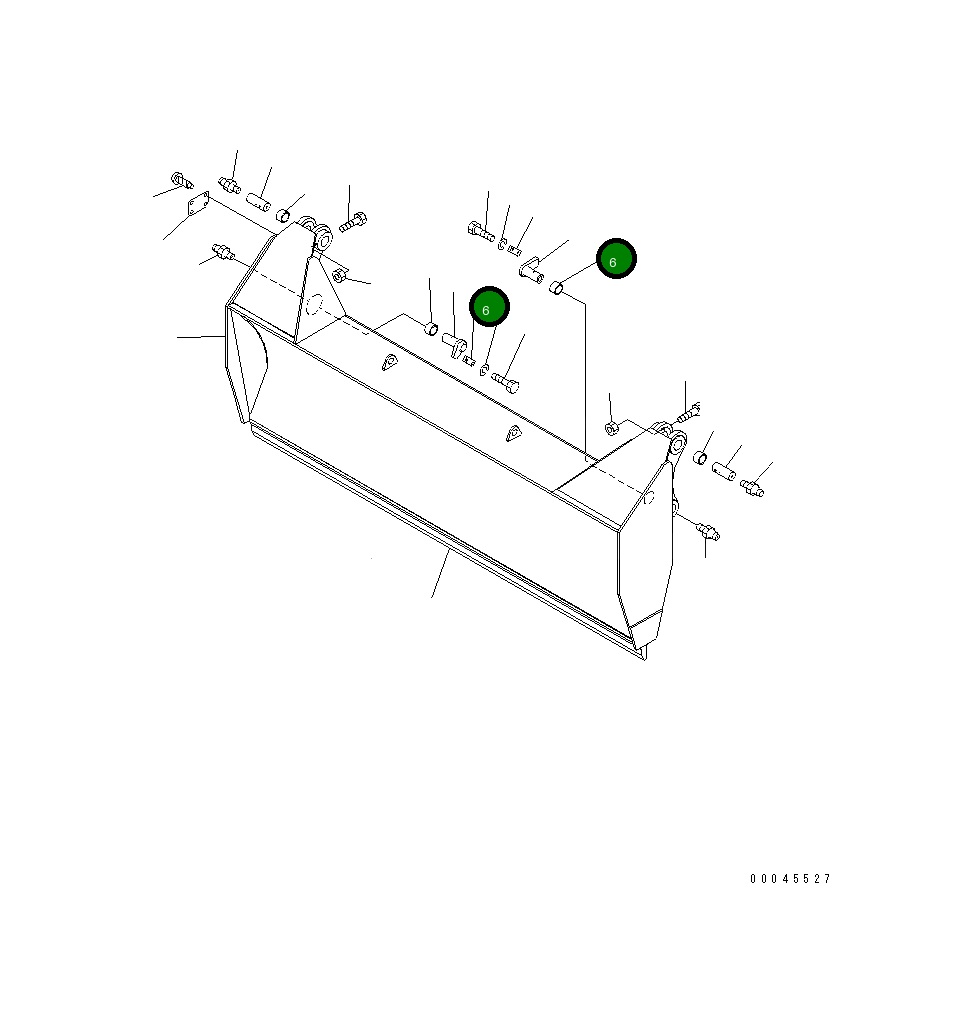 6
6
00045527