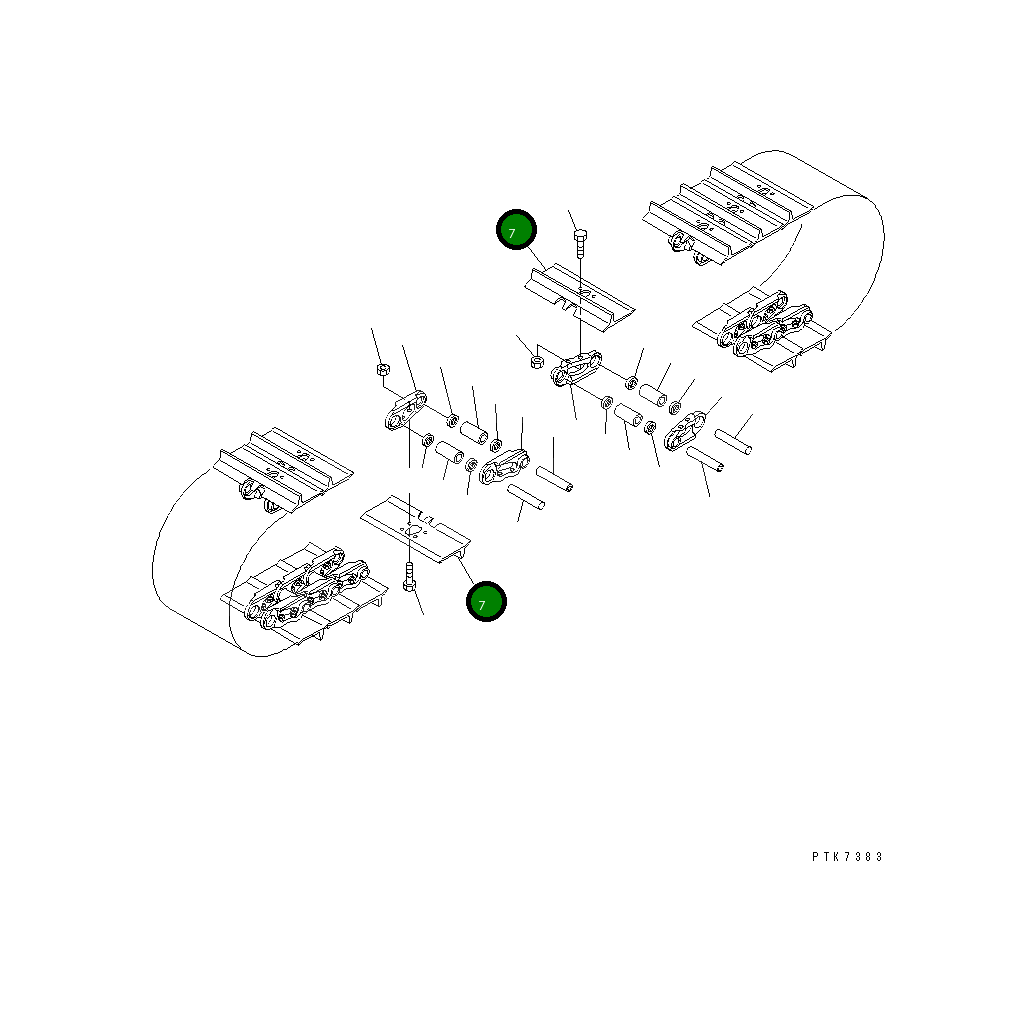 7

7

PTK7383