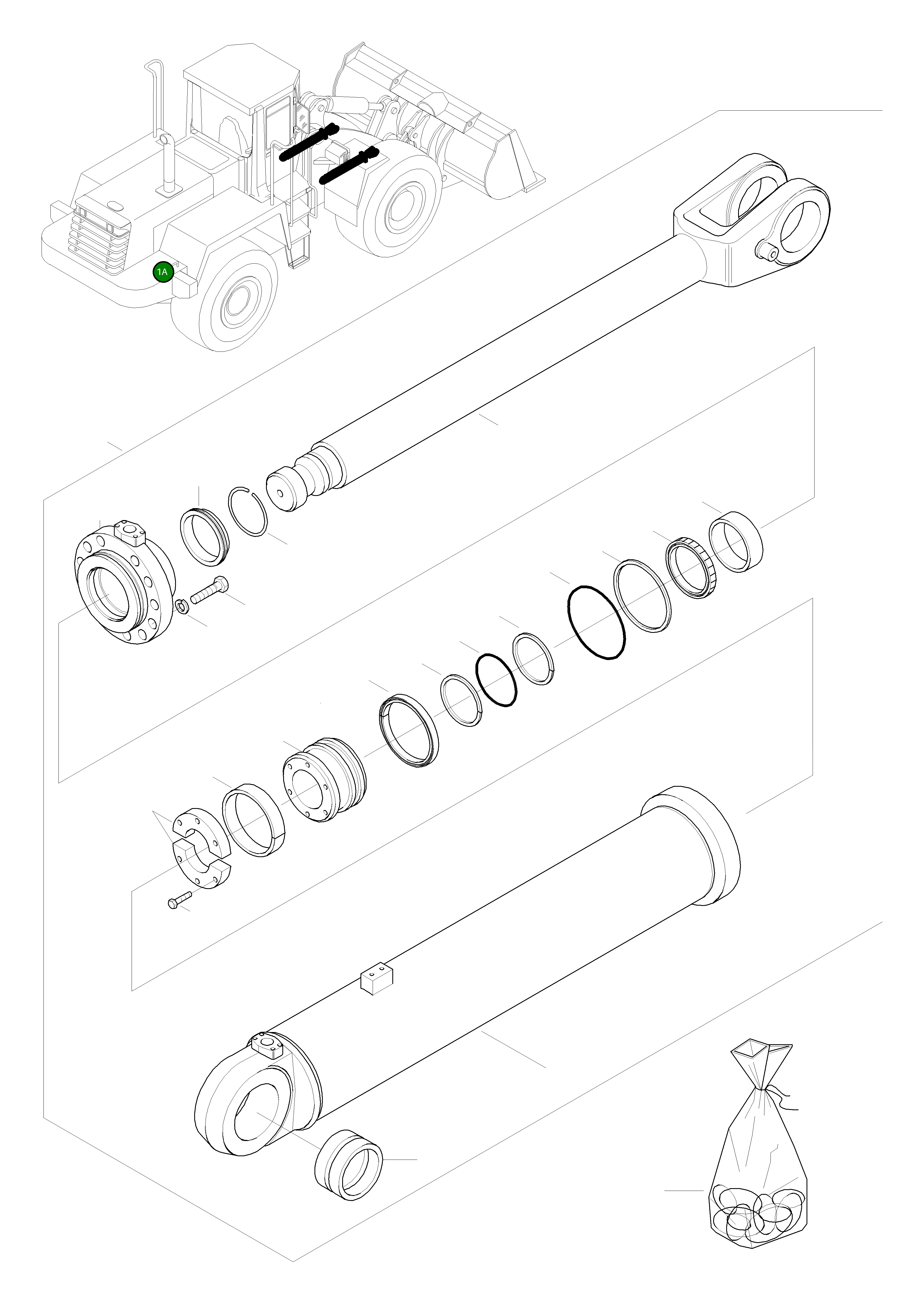 1A