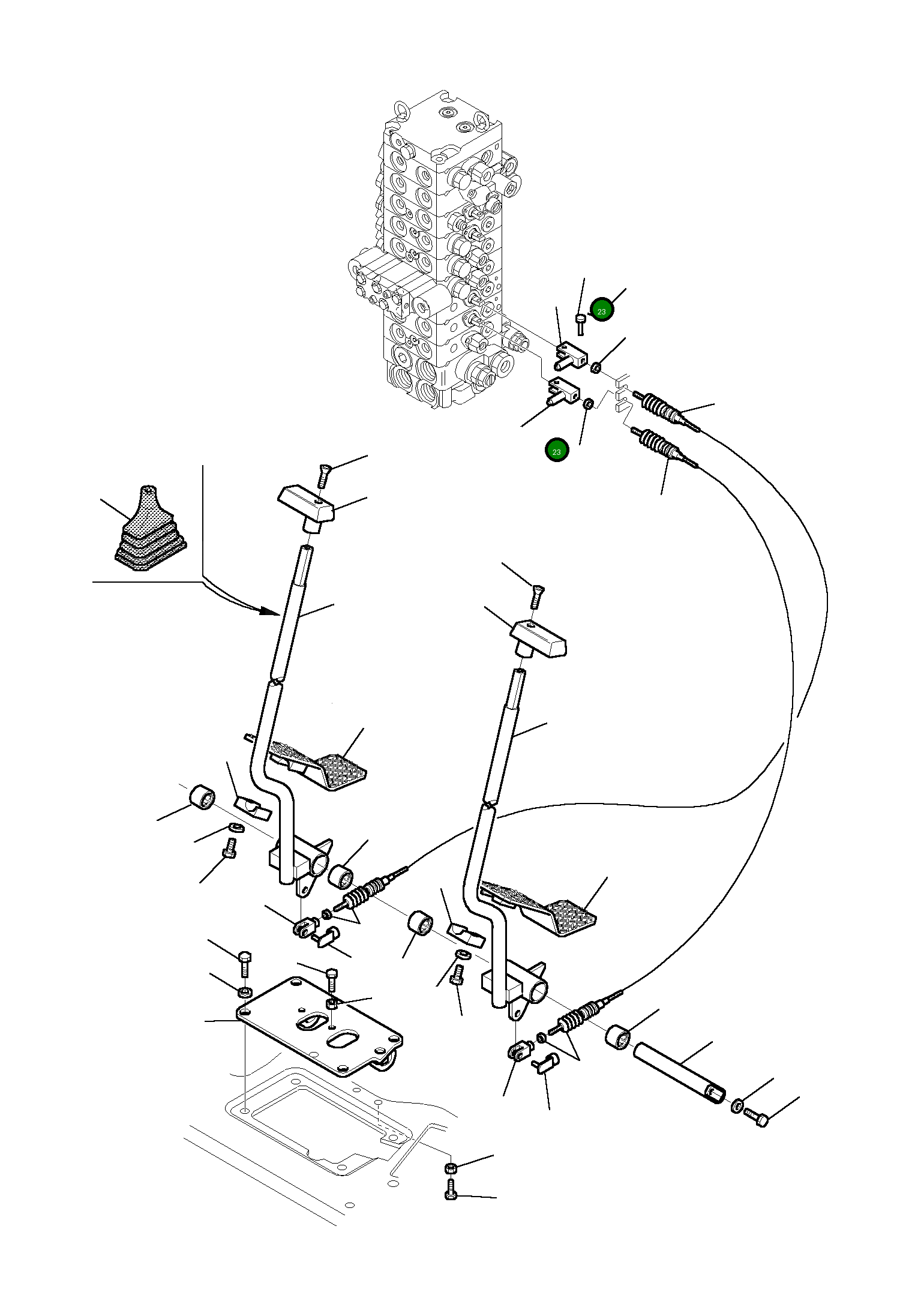 23
23